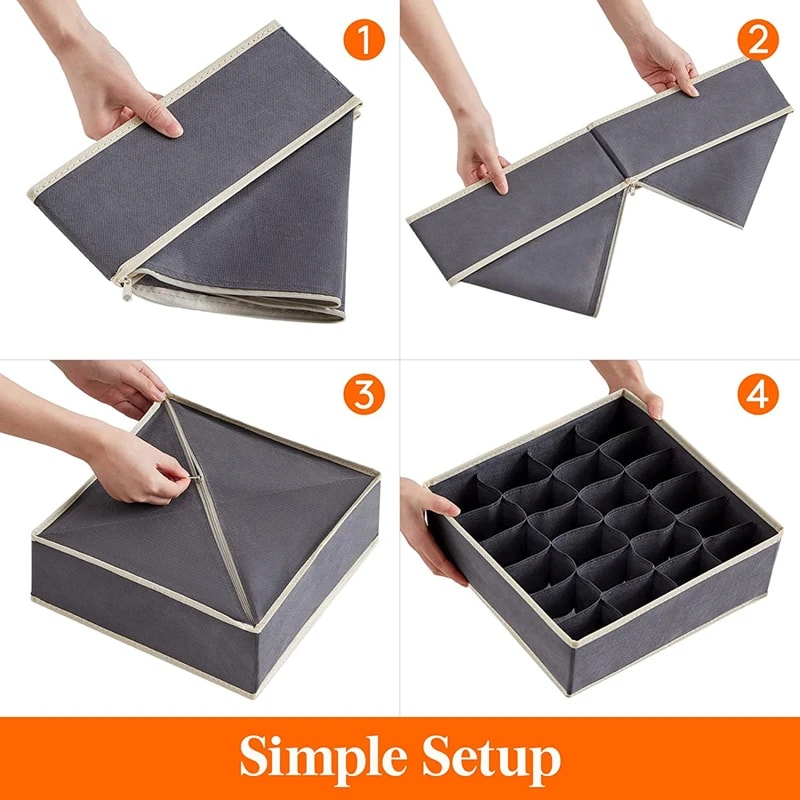 1
2
3
4
Simple Setup