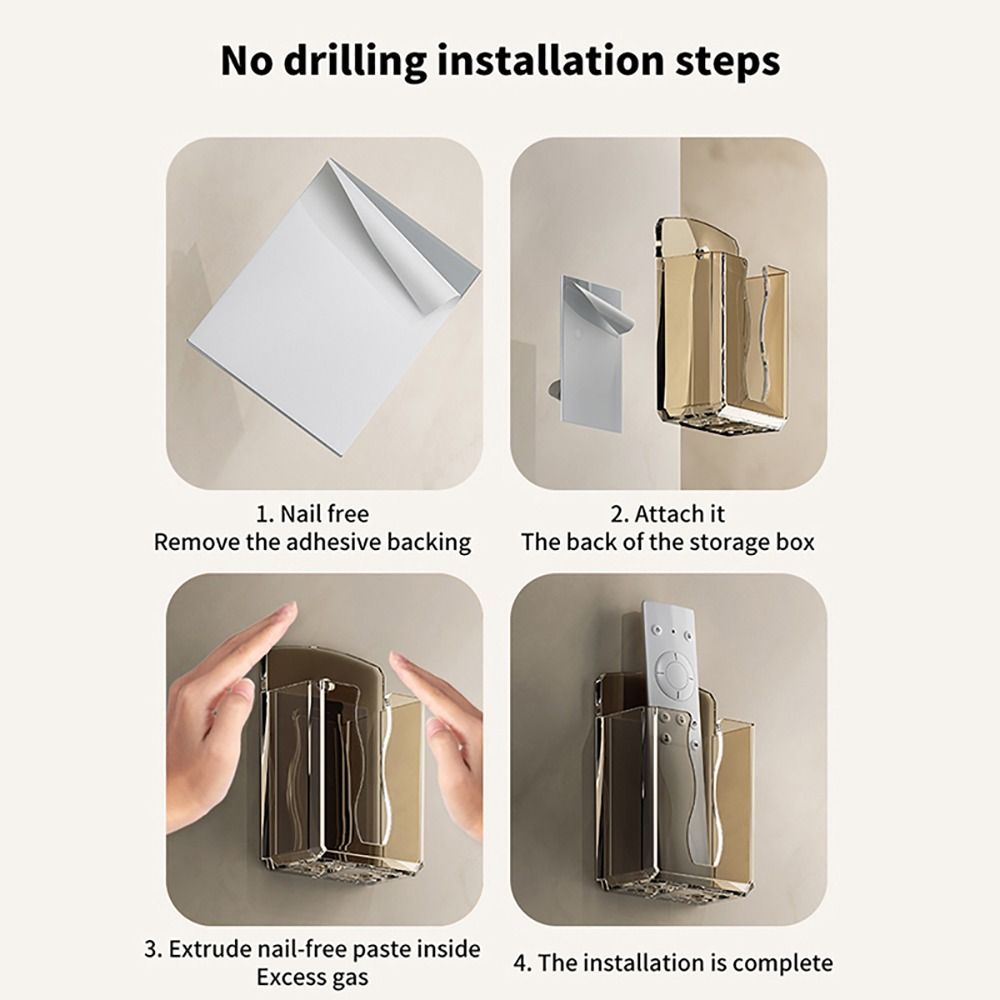 No drilling installation steps

1. Nail free
Remove the adhesive backing

2. Attach it
The back of the storage box

3. Extrude nail-free paste inside
Excess gas

4. The installation is complete