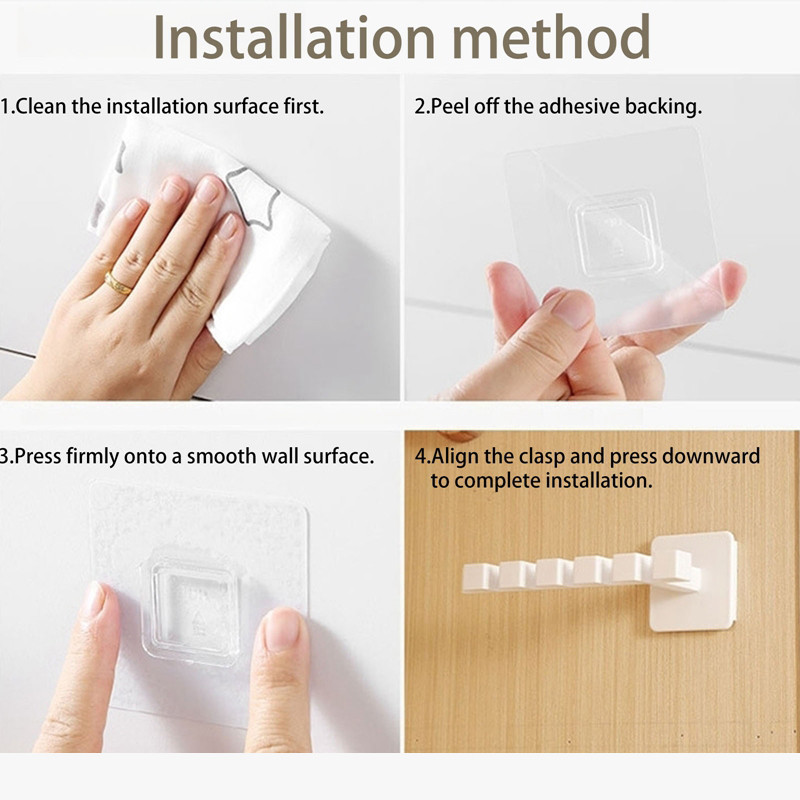 Installation method

1.Clean the installation surface first.

2.Peel off the adhesive backing.

3.Press firmly onto a smooth wall surface.

4.Align the clasp and press downward to complete installation.