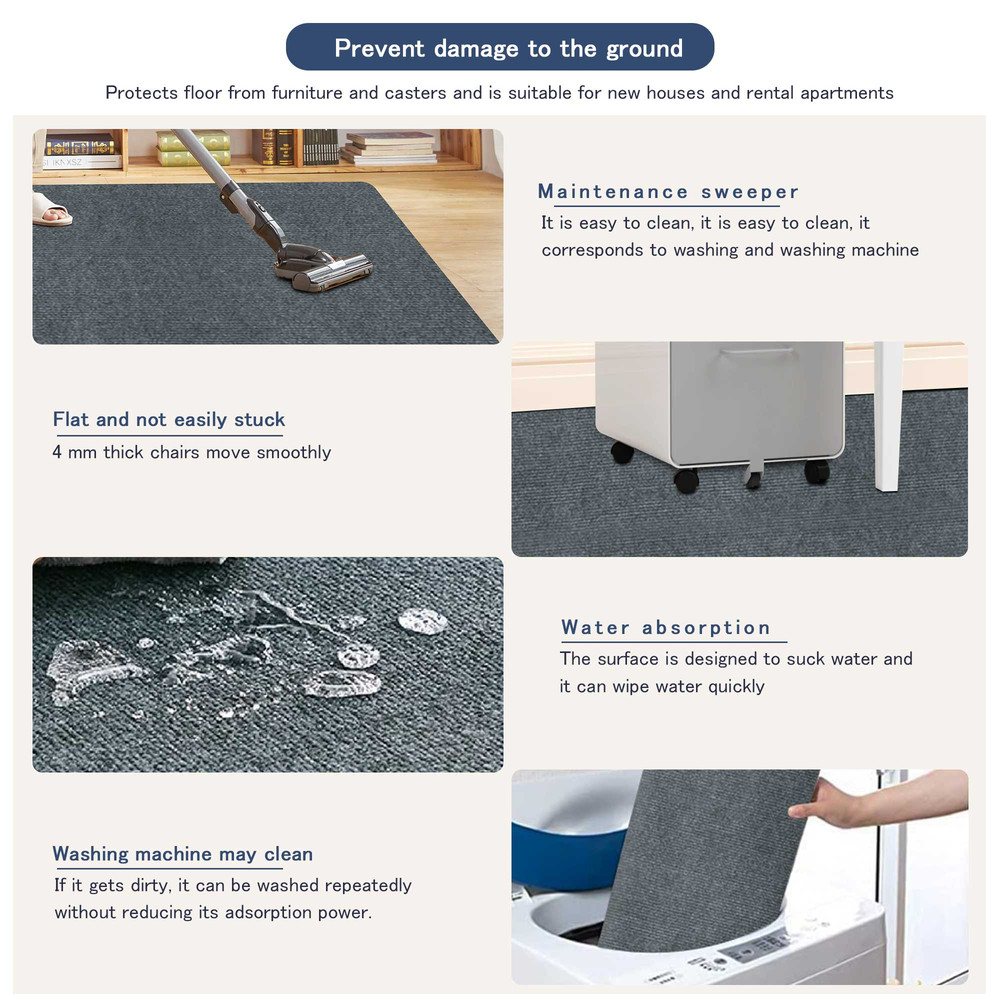 Prevent damage to the ground

Protects floor from furniture and casters and is suitable for new houses and rental apartments

Maintenance sweeper
It is easy to clean, it is easy to clean, it corresponds to washing and washing machine

Flat and not easily stuck
4 mm thick chairs move smoothly

Water absorption
The surface is designed to suck water and it can wipe water quickly

Washing machine may clean
If it gets dirty, it can be washed repeatedly without reducing its adsorption power.