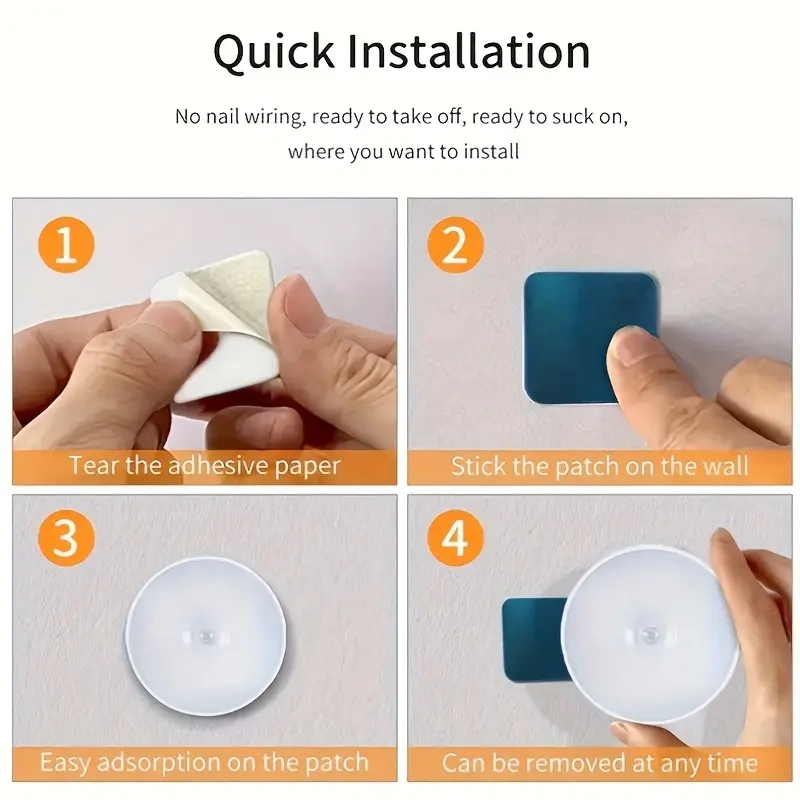 Quick Installation

No nail wiring, ready to take off, ready to suck on, where you want to install

1
Tear the adhesive paper

2
Stick the patch on the wall

3
Easy adsorption on the patch

4
Can be removed at any time