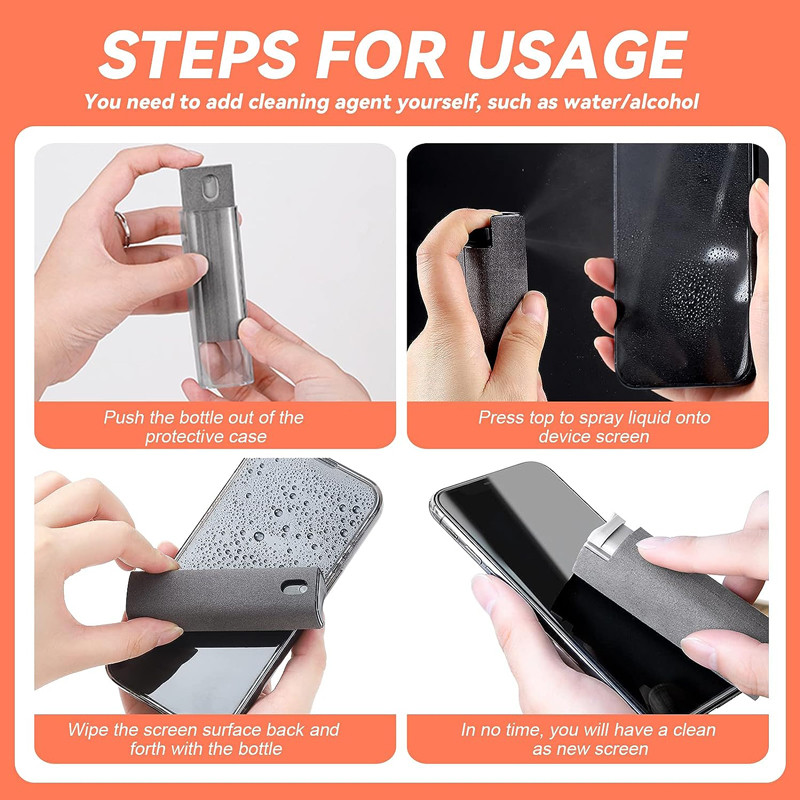 STEPS FOR USAGE

You need to add cleaning agent yourself, such as water/alcohol

Push the bottle out of the protective case

Press top to spray liquid onto device screen

Wipe the screen surface back and forth with the bottle

In no time, you will have a clean as new screen