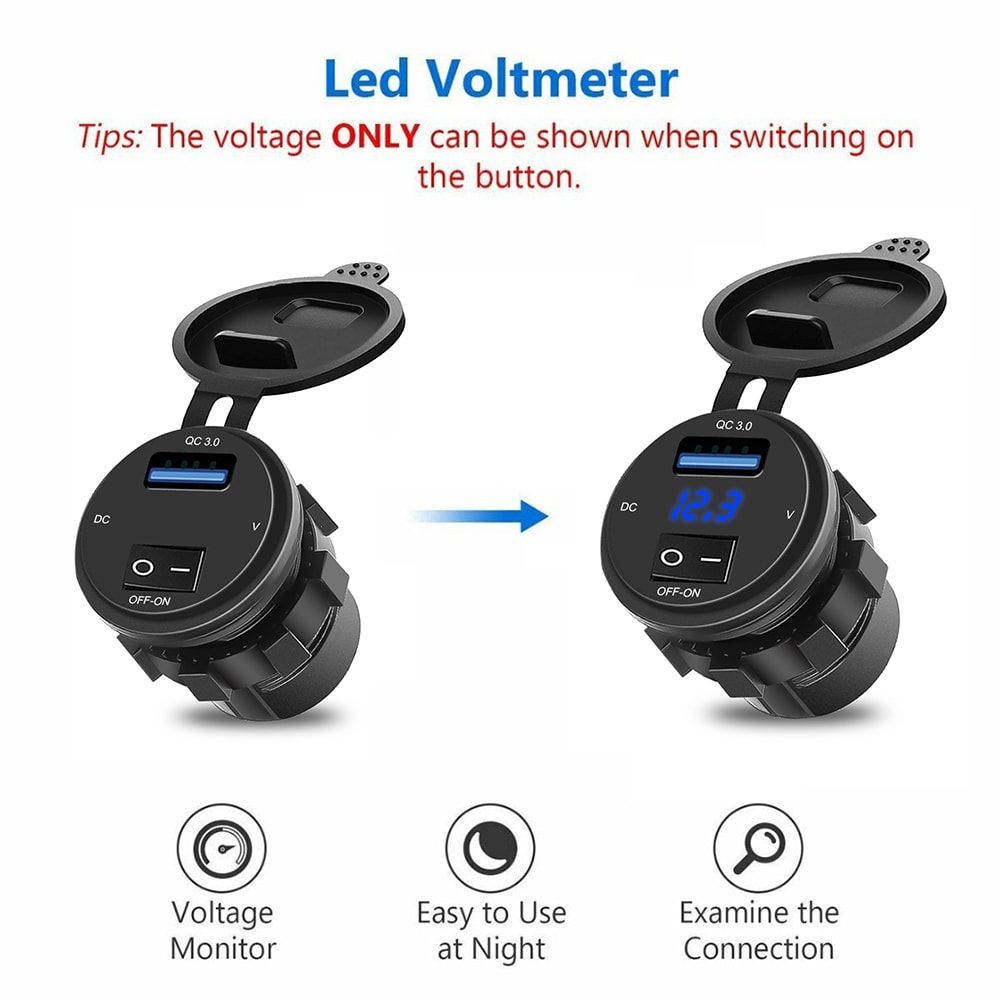 Led Voltmeter

Tips: The voltage ONLY can be shown when switching on the button.

QC 3.0

DC

V

OFF-ON

QC 3.0

DC

12.3

V

OFF-ON

Voltage Monitor

Easy to Use at Night

Examine the Connection