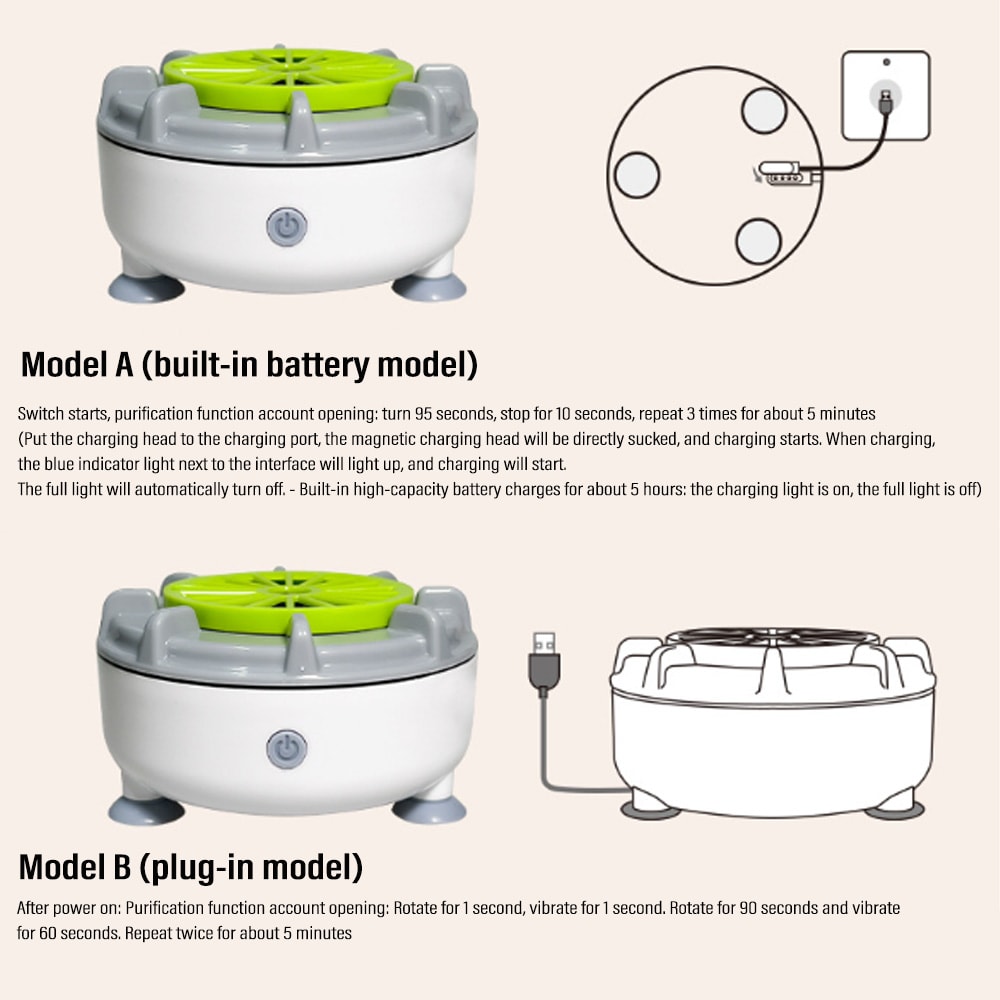 Model A (built-in battery model)

Switch starts, purification function account opening: turn 95 seconds, stop for 10 seconds, repeat 3 times for about 5 minutes
(Put the charging head to the charging port, the magnetic charging head will be directly sucked, and charging starts. When charging, the blue indicator light next to the interface will light up, and charging will start.
The full light will automatically turn off. - Built-in high-capacity battery charges for about 5 hours: the charging light is on, the full light is off)

Model B (plug-in model)

After power on: Purification function account opening: Rotate for 1 second, vibrate for 1 second. Rotate for 90 seconds and vibrate for 60 seconds. Repeat twice for about 5 minutes