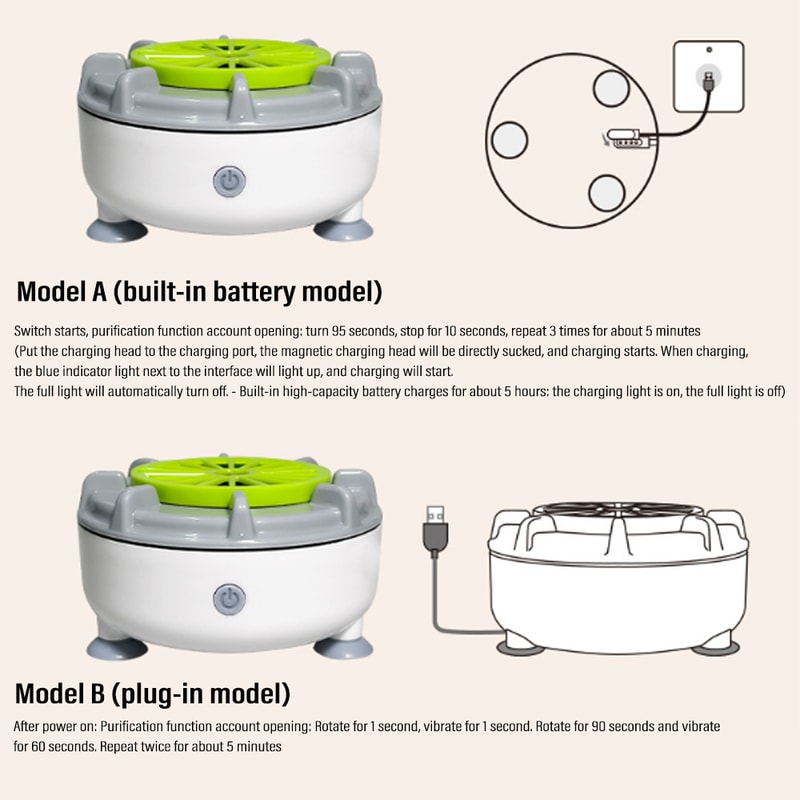 Model A (built-in battery model)

Switch starts, purification function account opening: turn 95 seconds, stop for 10 seconds, repeat 3 times for about 5 minutes
(Put the charging head to the charging port, the magnetic charging head will be directly sucked, and charging starts. When charging, the blue indicator light next to the interface will light up, and charging will start.
The full light will automatically turn off. - Built-in high-capacity battery charges for about 5 hours: the charging light is on, the full light is off)

Model B (plug-in model)

After power on: Purification function account opening: Rotate for 1 second, vibrate for 1 second. Rotate for 90 seconds and vibrate for 60 seconds. Repeat twice for about 5 minutes