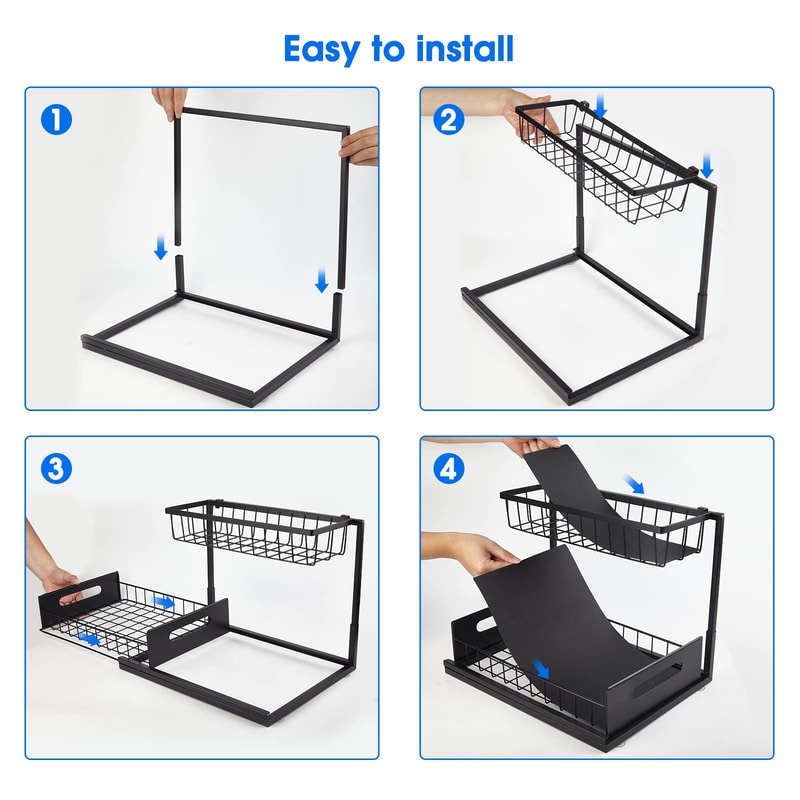 Easy to install

1

2

3

4