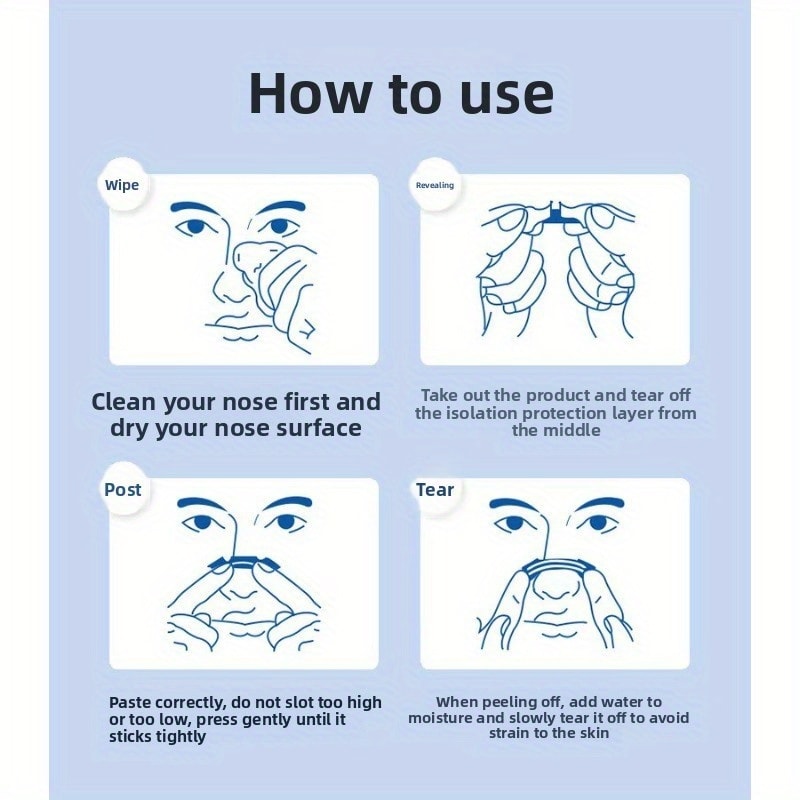 How to use

Wipe

Clean your nose first and dry your nose surface

Revealing

Take out the product and tear off the isolation protection layer from the middle

Post

Paste correctly, do not slot too high or too low, press gently until it sticks tightly

Tear

When peeling off, add water to moisture and slowly tear it off to avoid strain to the skin