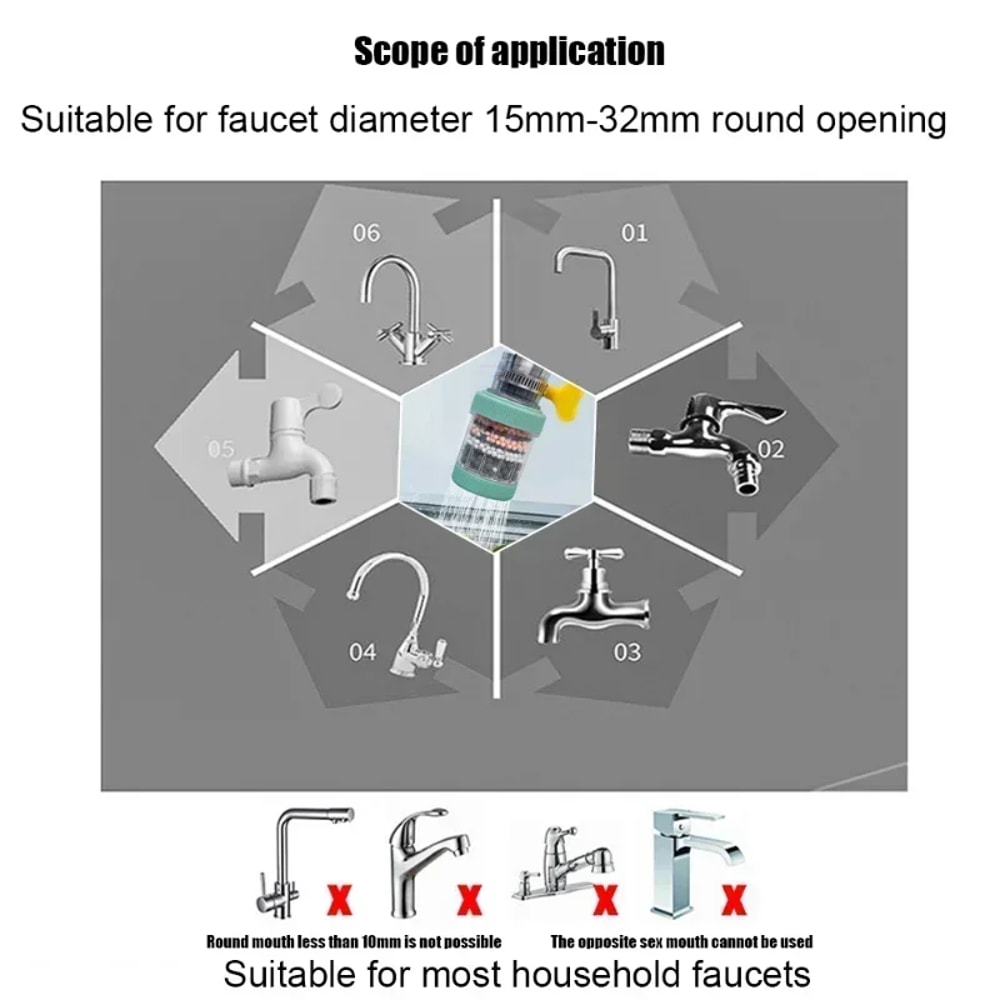 Scope of application

Suitable for faucet diameter 15mm-32mm round opening

06

01

05

02

04

03

X X X X

Round mouth less than 10mm is not possible

The opposite sex mouth cannot be used

Suitable for most household faucets