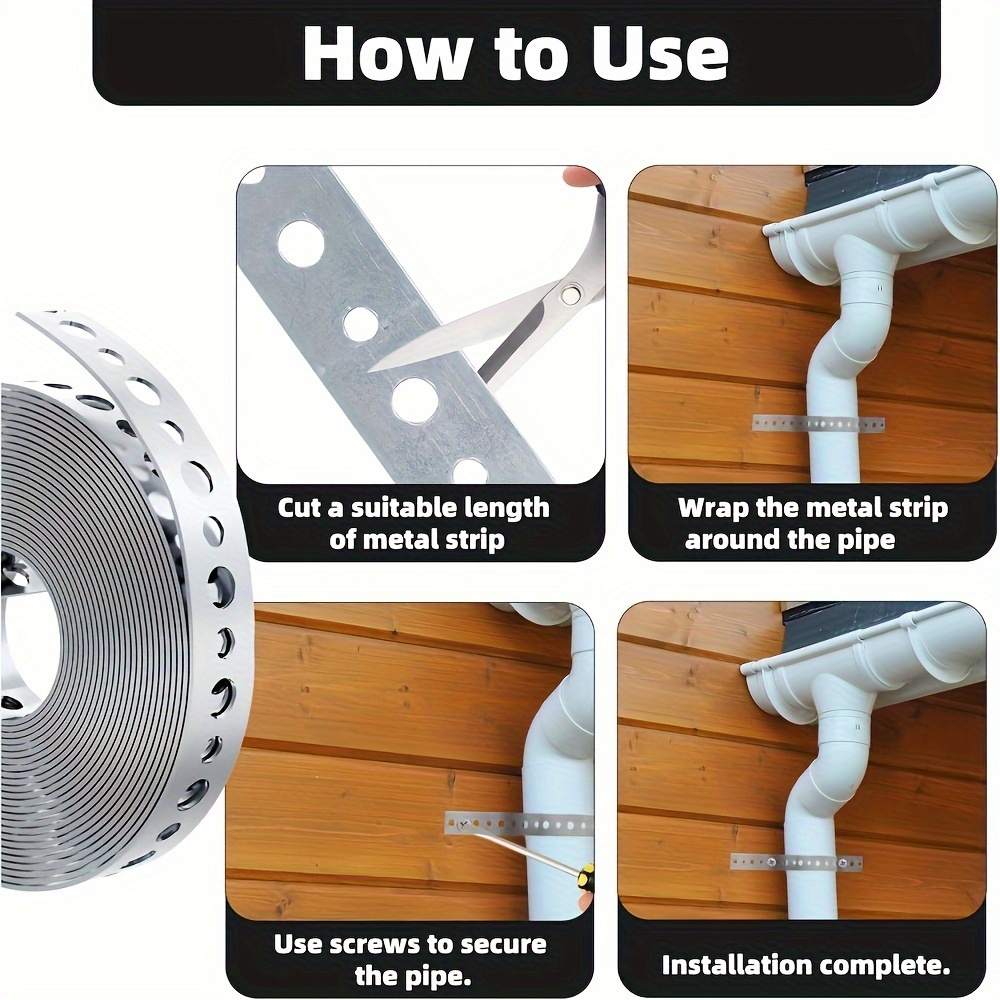 How to Use

Cut a suitable length of metal strip

Wrap the metal strip around the pipe

Use screws to secure the pipe.

Installation complete.