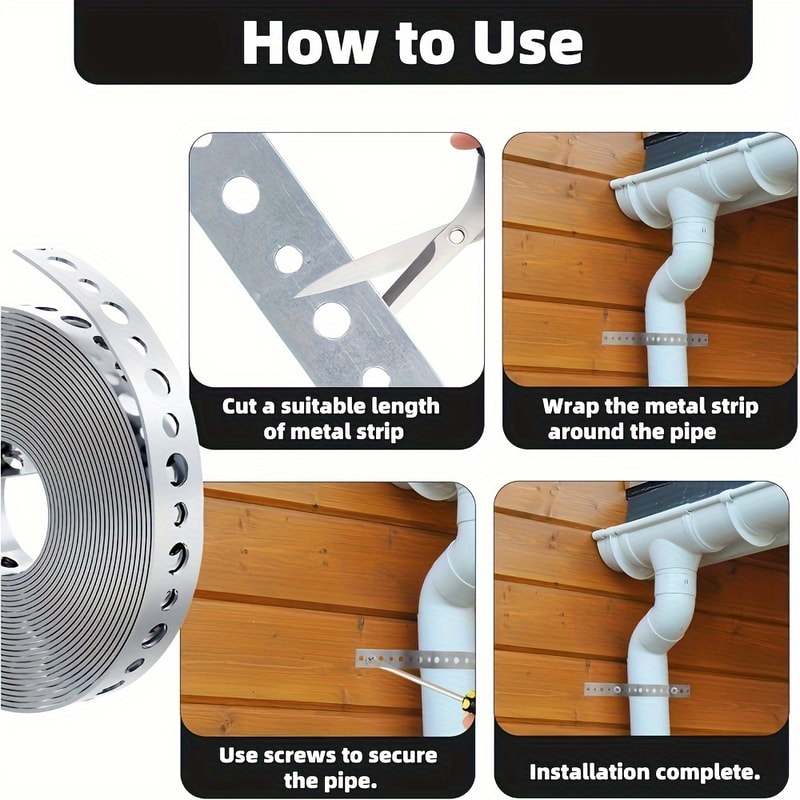 How to Use

Cut a suitable length of metal strip

Wrap the metal strip around the pipe

Use screws to secure the pipe.

Installation complete.