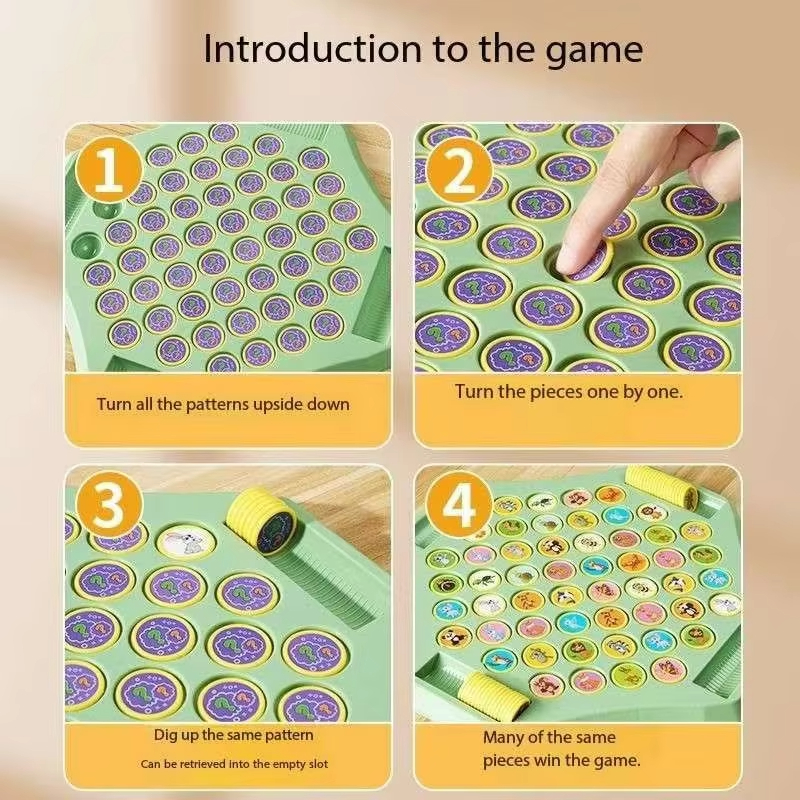 Introduction to the game

1

Turn all the patterns upside down

2

Turn the pieces one by one.

3

Dig up the same pattern

Can be retrieved into the empty slot

4

Many of the same pieces win the game.