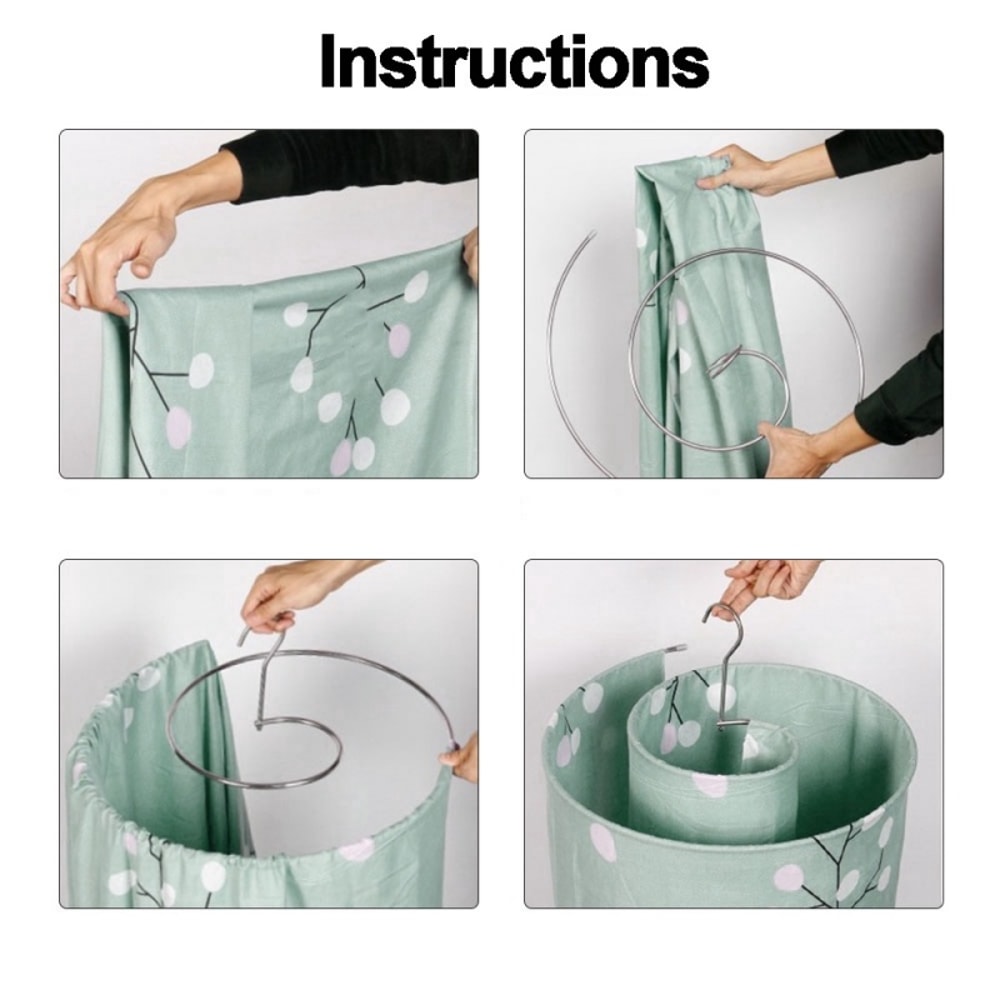 Instructions