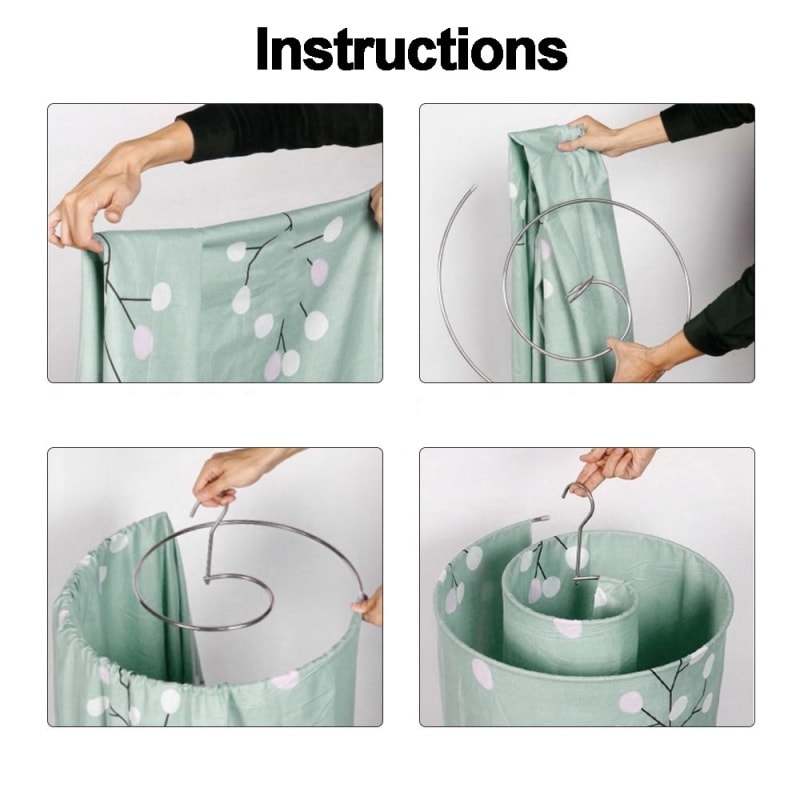 Instructions