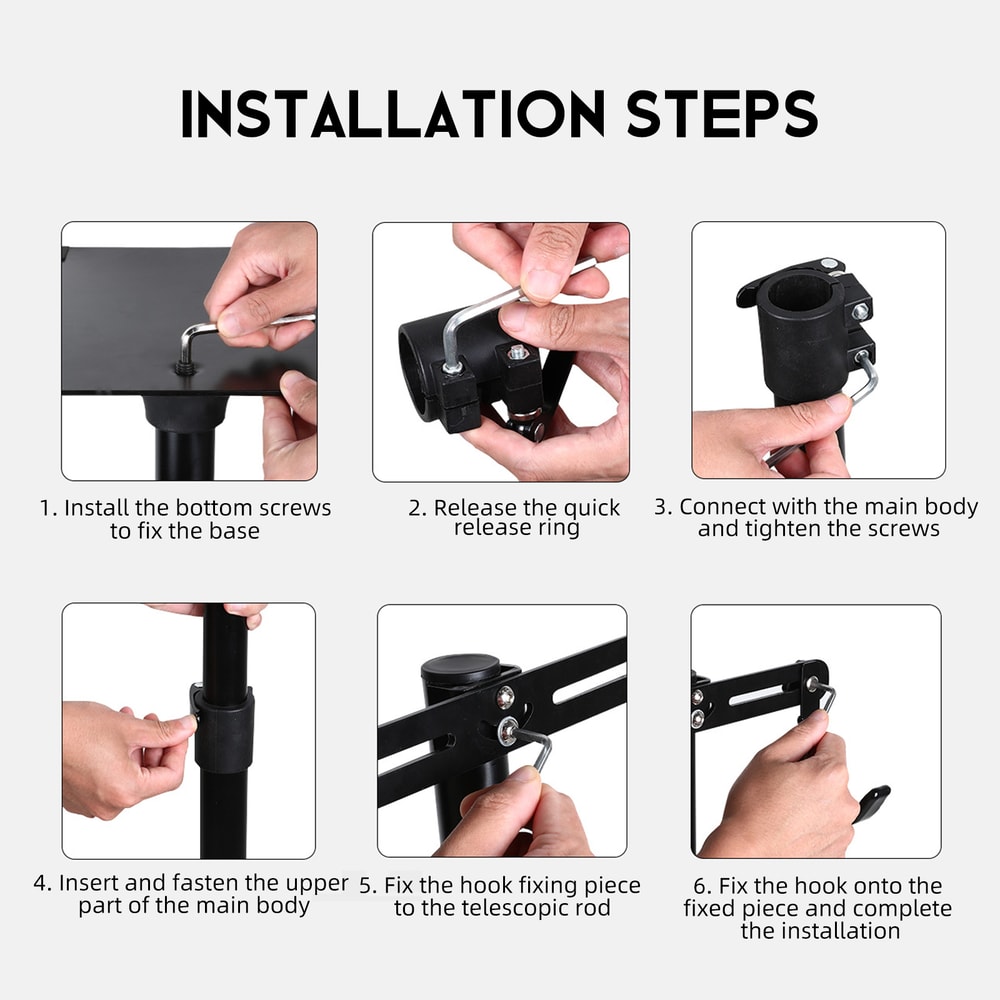 INSTALLATION STEPS

1. Install the bottom screws to fix the base

2. Release the quick release ring

3. Connect with the main body and tighten the screws

4. Insert and fasten the upper part of the main body

5. Fix the hook fixing piece to the telescopic rod

6. Fix the hook onto the fixed piece and complete the installation