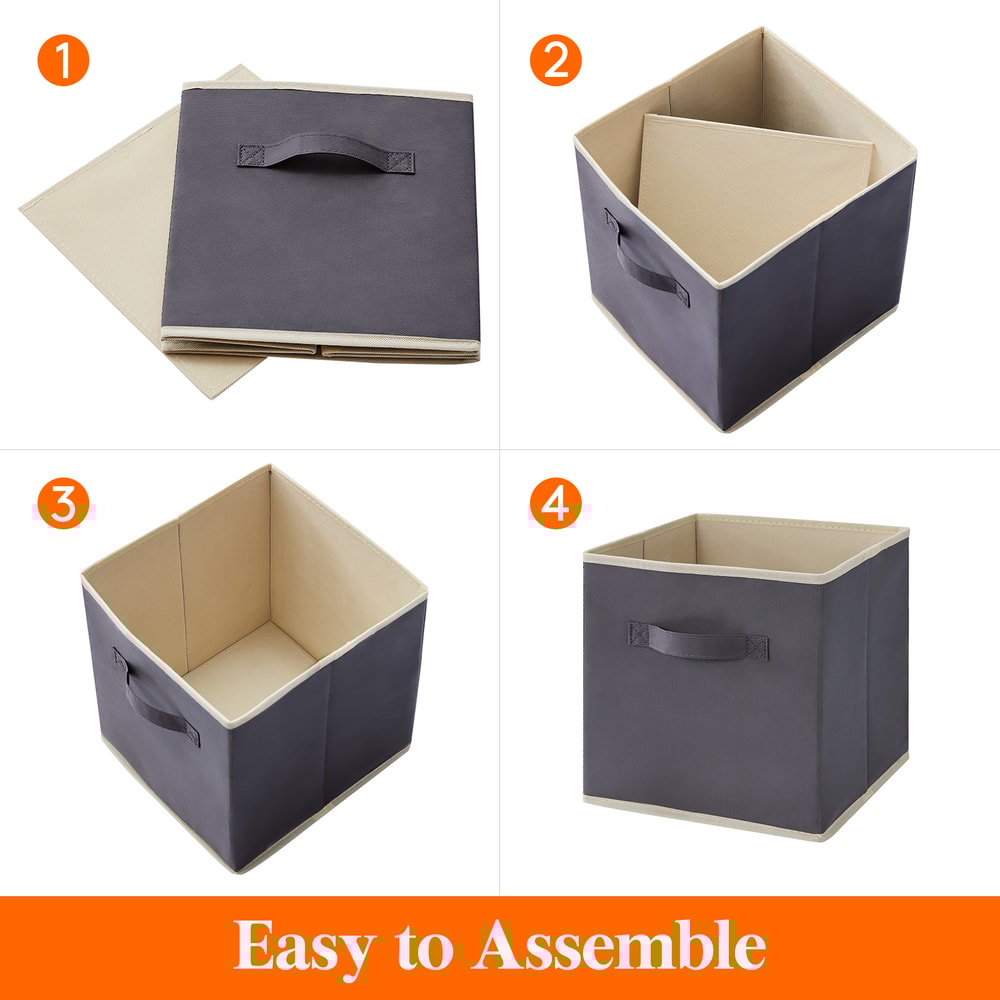 1

2

3

4

Easy to Assemble