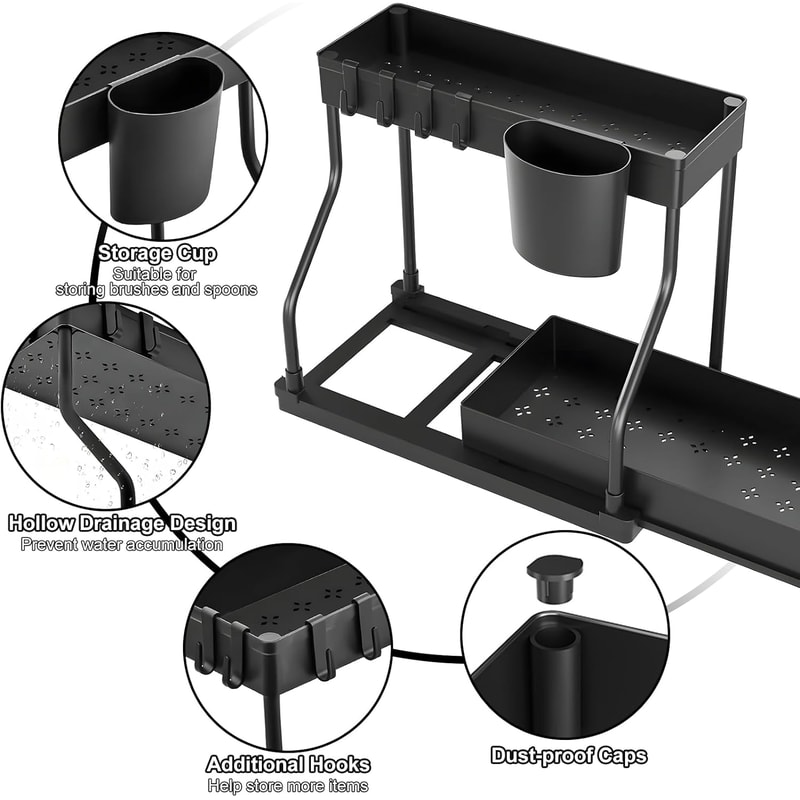 Storage Cup
Suitable for storing brushes and spoons

Hollow Drainage Design
Prevent water accumulation

Additional Hooks
Help store more items

Dust-proof Caps