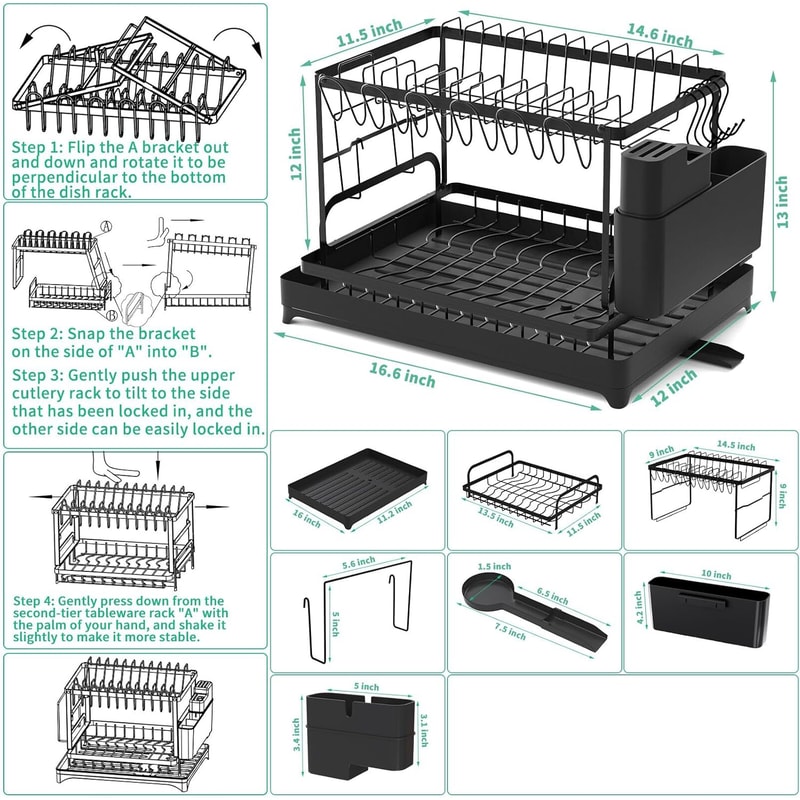 Step 1: Flip the A bracket out and down and rotate it to be perpendicular to the bottom of the dish rack.

A

B

Step 2: Snap the bracket on the side of "A" into "B".

Step 3: Gently push the upper cutlery rack to tilt to the side that has been locked in, and the other side can be easily locked in.

Step 4: Gently press down from the second-tier tableware rack "A" with the palm of your hand, and shake it slightly to make it more stable.

11.5 inch

14.6 inch

12 inch

13 inch

16.6 inch

12 inch

16 inch

11.2 inch

13.5 inch

11.5 inch

9 inch

14.5 inch

9 inch

5.6 inch

5 inch

1.5 inch

6.5 inch

7.5 inch

10 inch

4.2 inch

5 inch

3.4 inch

3.1 inch