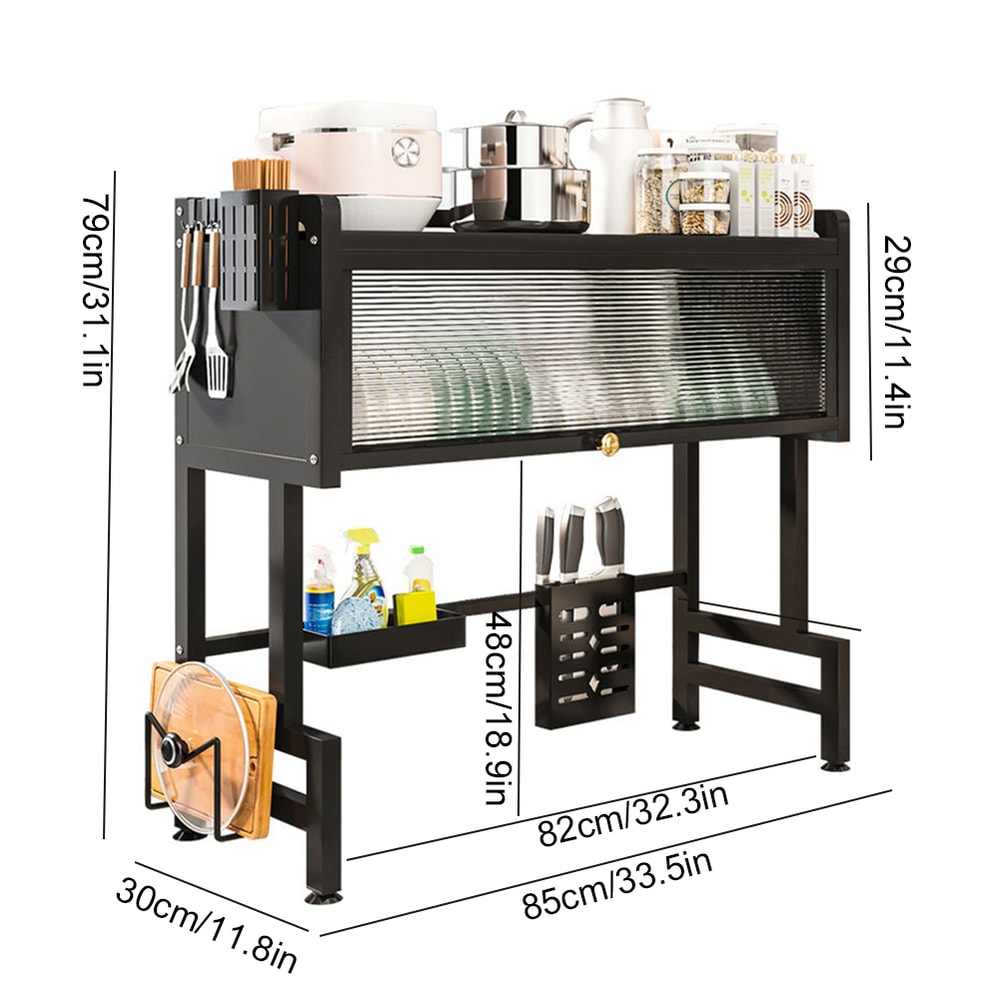 79cm/31.1in

29cm/11.4in

48cm/18.9in

82cm/32.3in

85cm/33.5in

30cm/11.8in