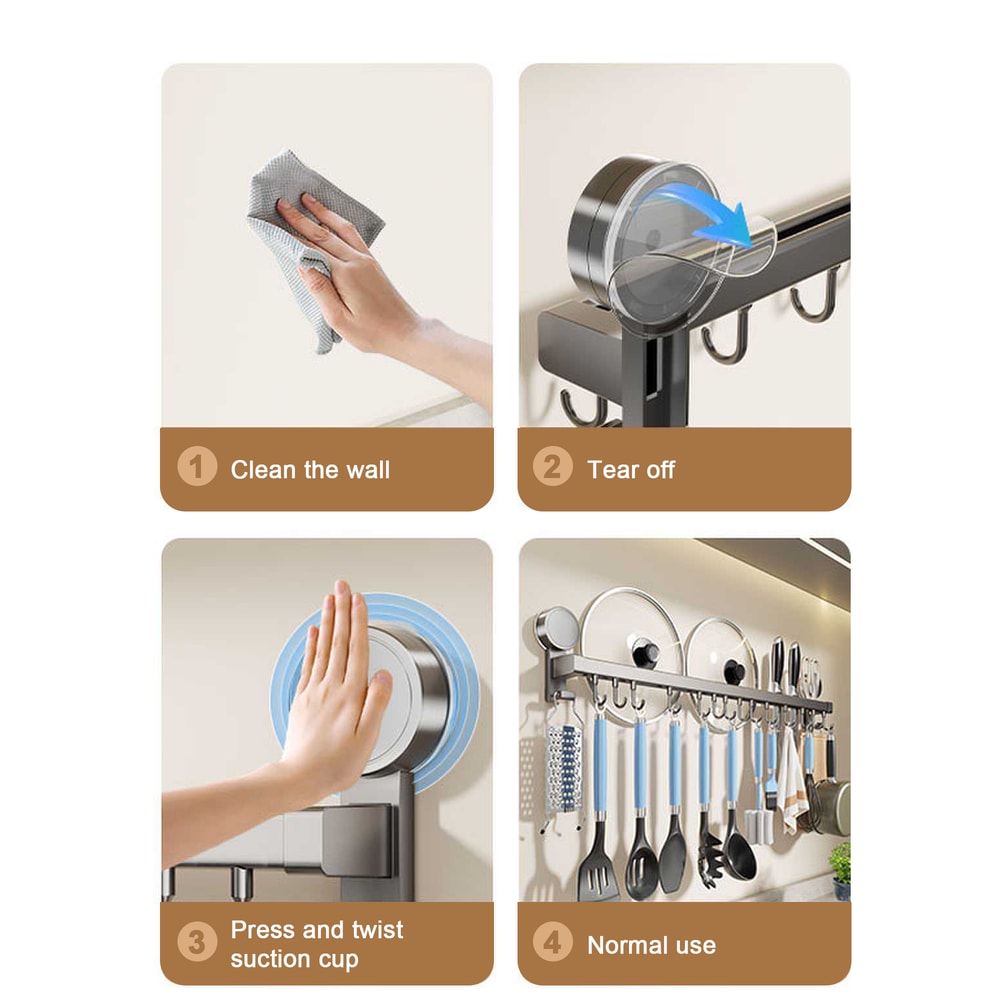 1 Clean the wall

2 Tear off

3 Press and twist suction cup

4 Normal use