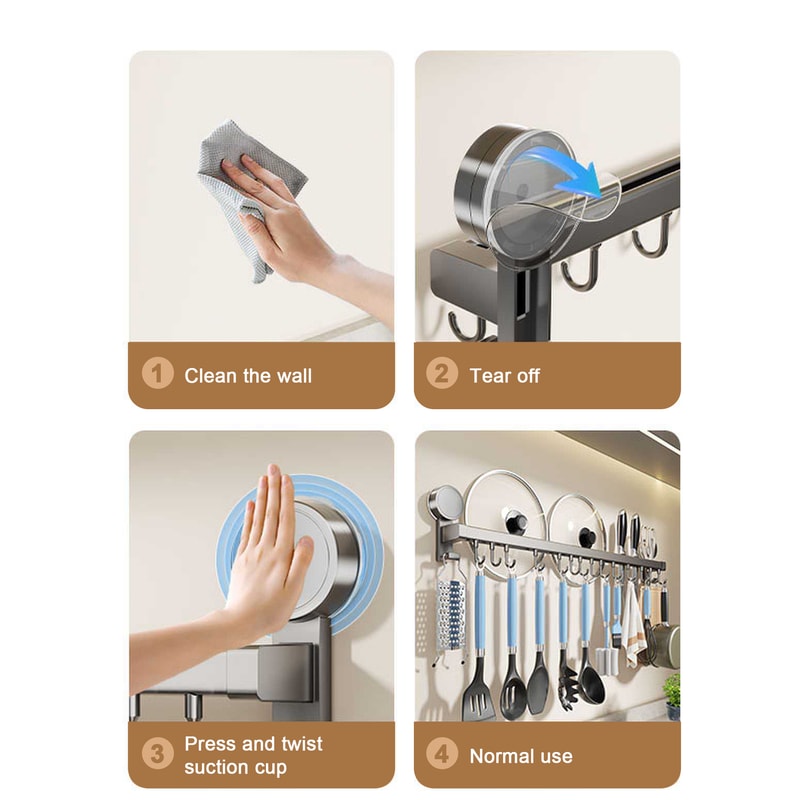 1 Clean the wall

2 Tear off

3 Press and twist suction cup

4 Normal use