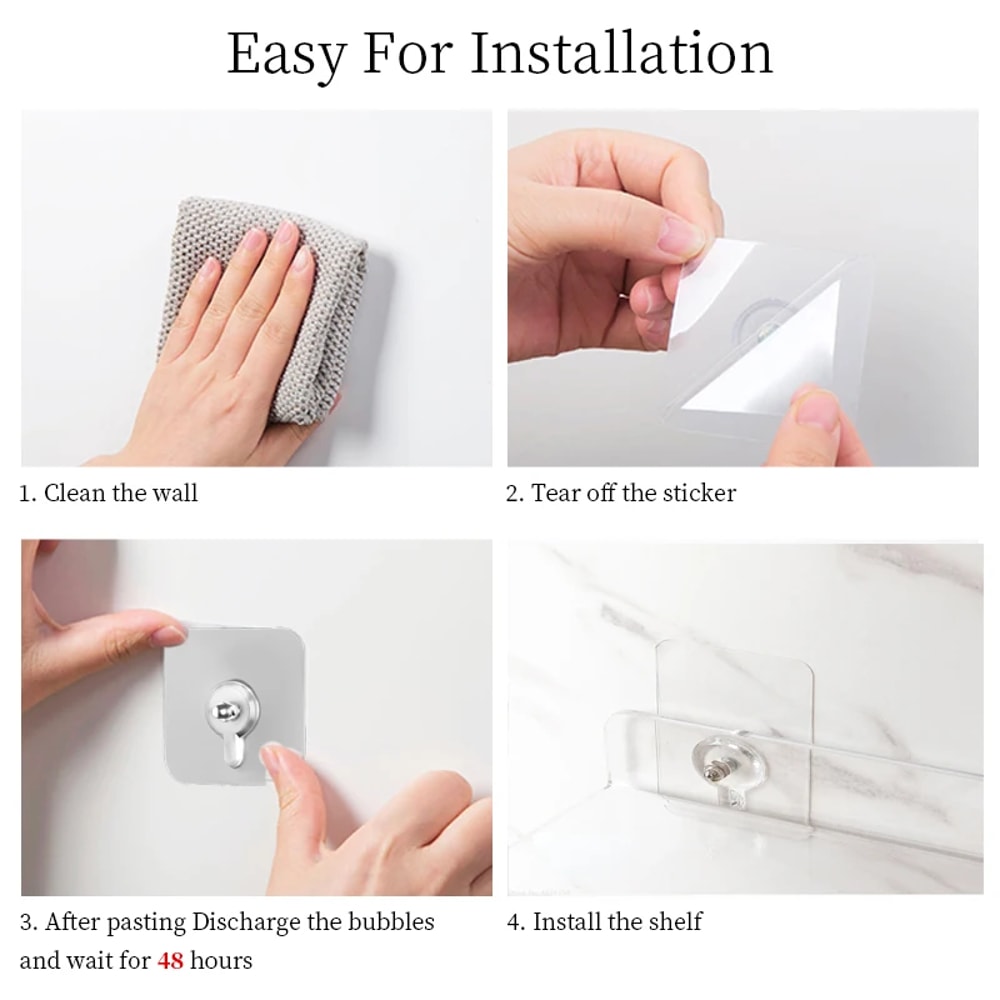 Easy For Installation

1. Clean the wall

2. Tear off the sticker

3. After pasting Discharge the bubbles and wait for 48 hours

4. Install the shelf