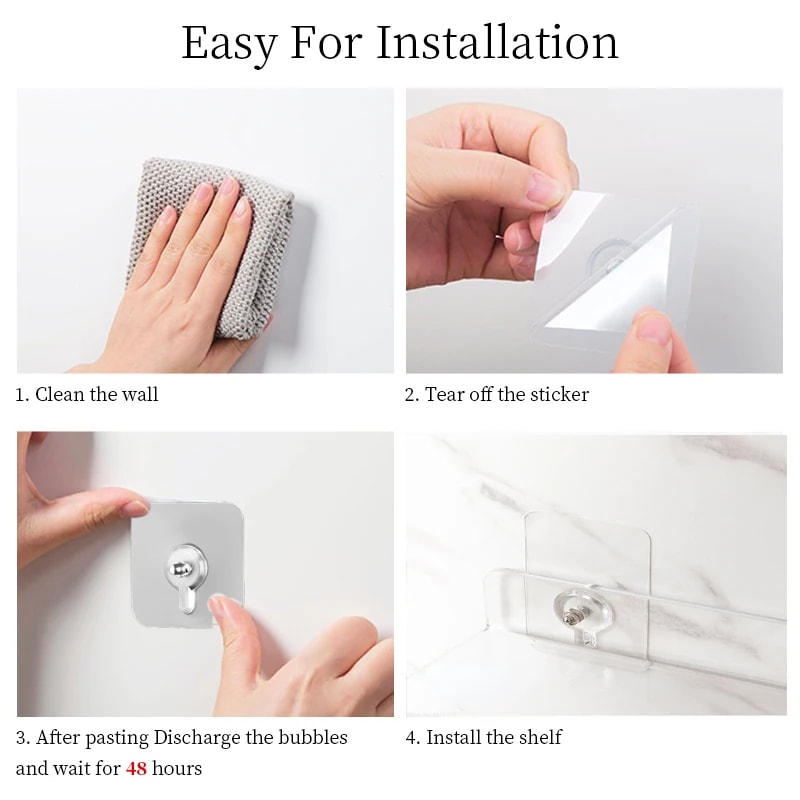 Easy For Installation

1. Clean the wall

2. Tear off the sticker

3. After pasting Discharge the bubbles and wait for 48 hours

4. Install the shelf