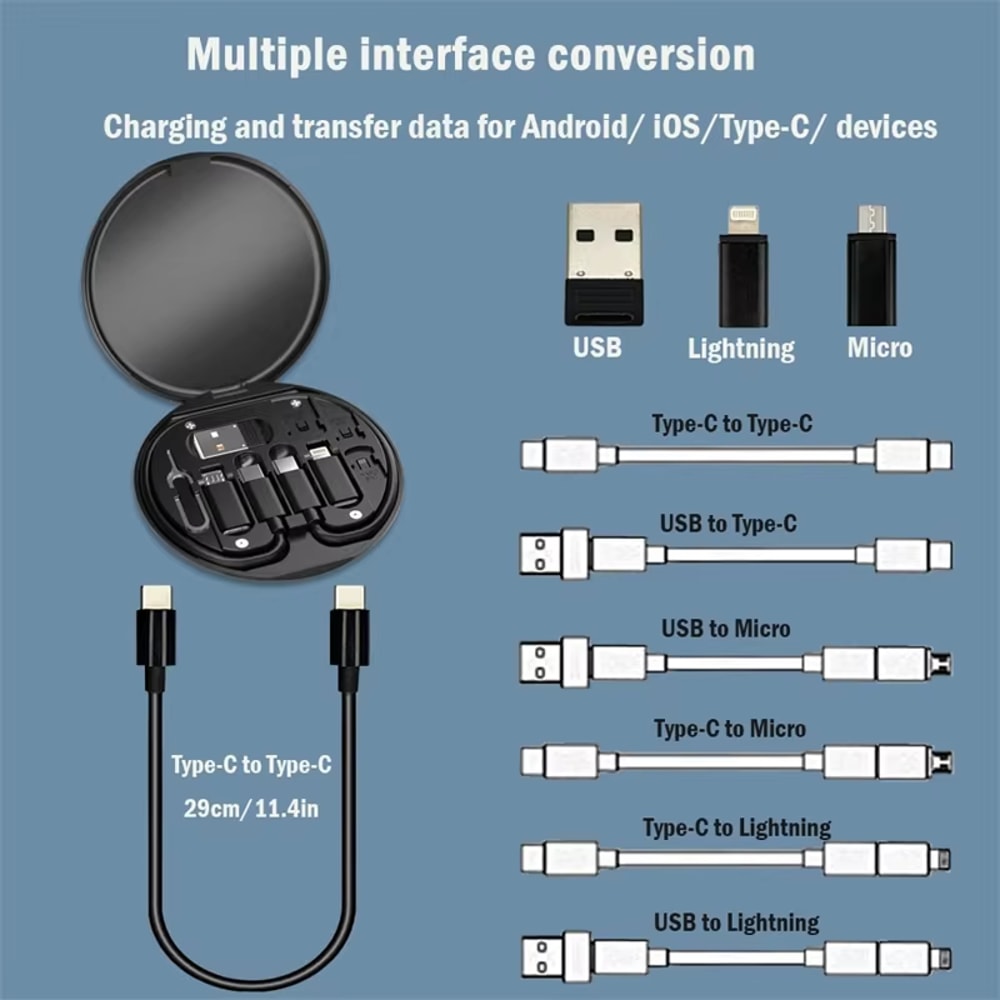 Multiple interface conversion

Charging and transfer data for Android/ iOS/Type-C/ devices

USB

Lightning

Micro

Type-C to Type-C

USB to Type-C

USB to Micro

Type-C to Micro

Type-C to Lightning

USB to Lightning

Type-C to Type-C

29cm/11.4in