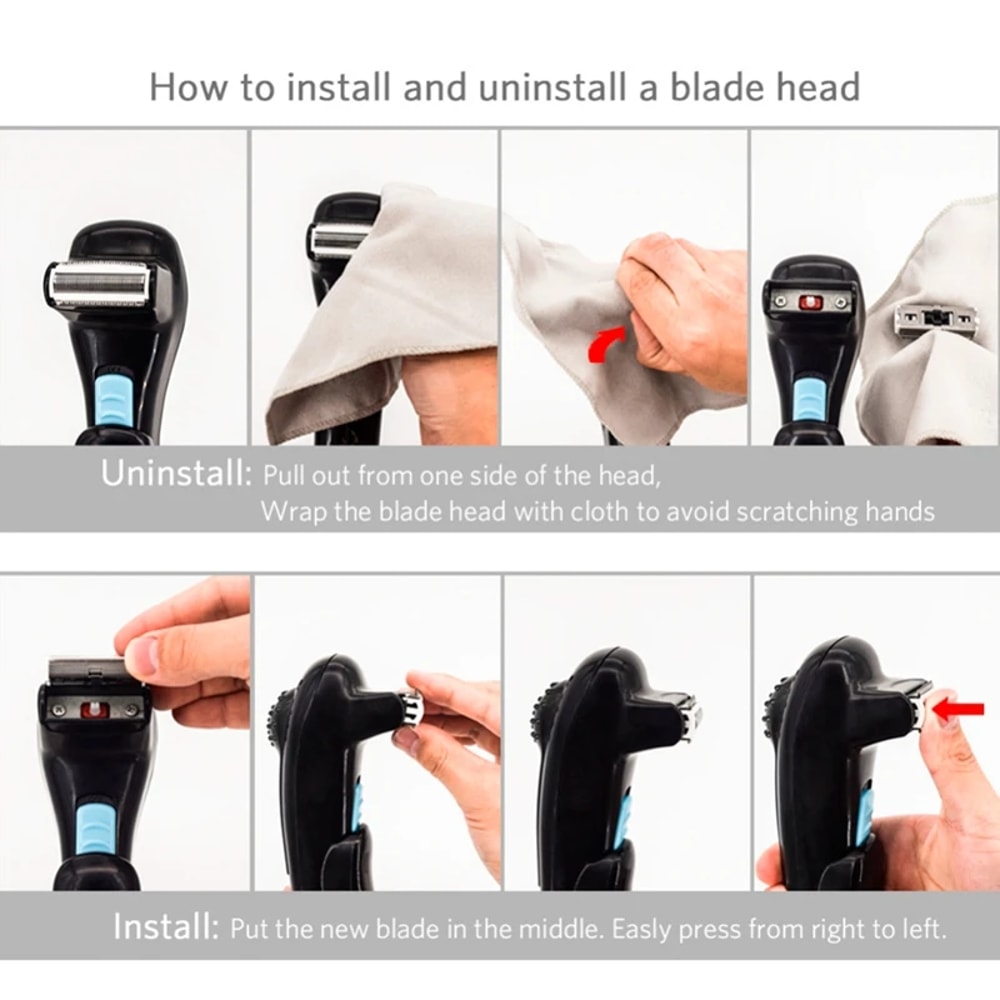 How to install and uninstall a blade head

Uninstall: Pull out from one side of the head,
Wrap the blade head with cloth to avoid scratching hands

Install: Put the new blade in the middle. Easly press from right to left.