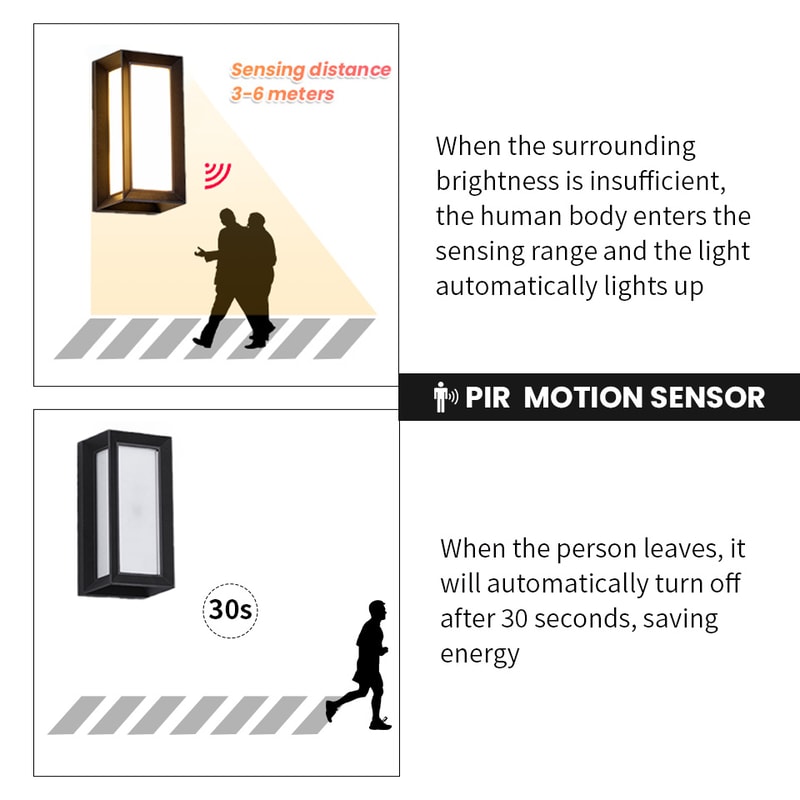 Sensing distance
3-6 meters

When the surrounding brightness is insufficient, the human body enters the sensing range and the light automatically lights up

PIR MOTION SENSOR

30s

When the person leaves, it will automatically turn off after 30 seconds, saving energy