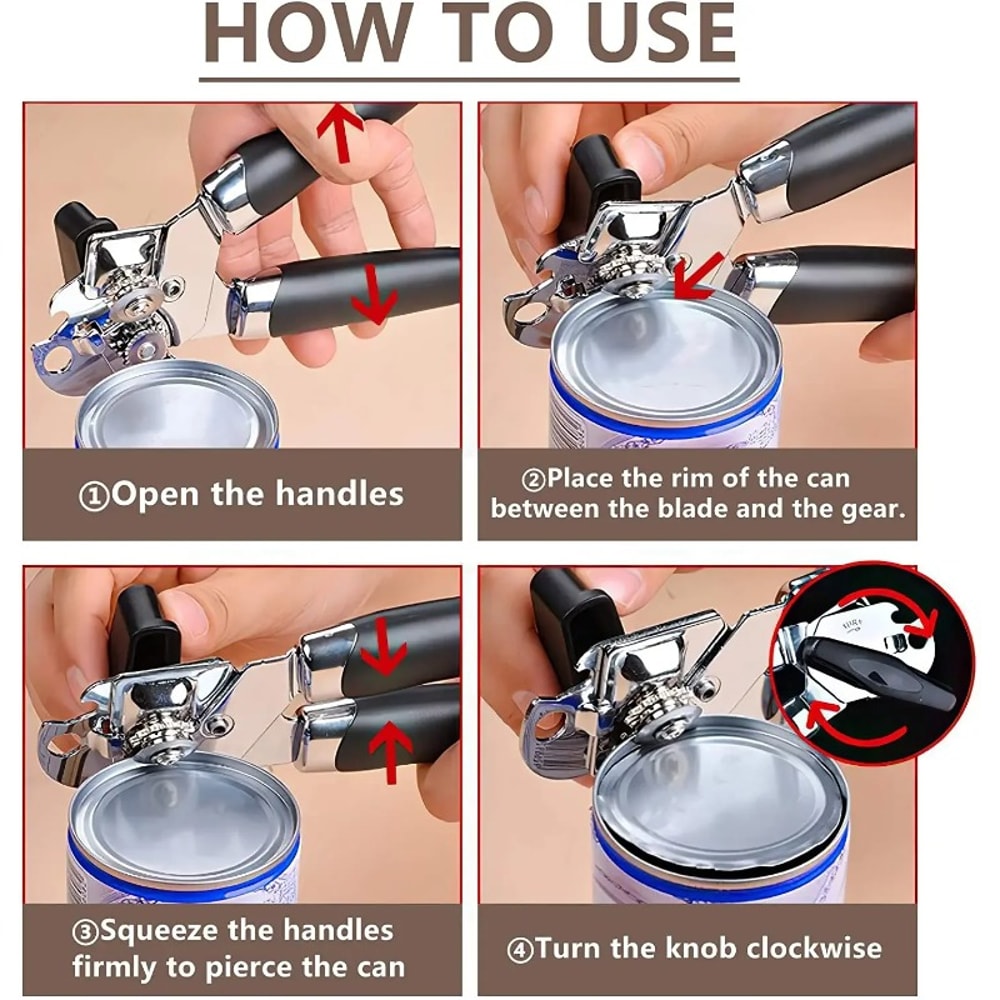 HOW TO USE

①Open the handles

②Place the rim of the can between the blade and the gear.

③Squeeze the handles firmly to pierce the can

④Turn the knob clockwise