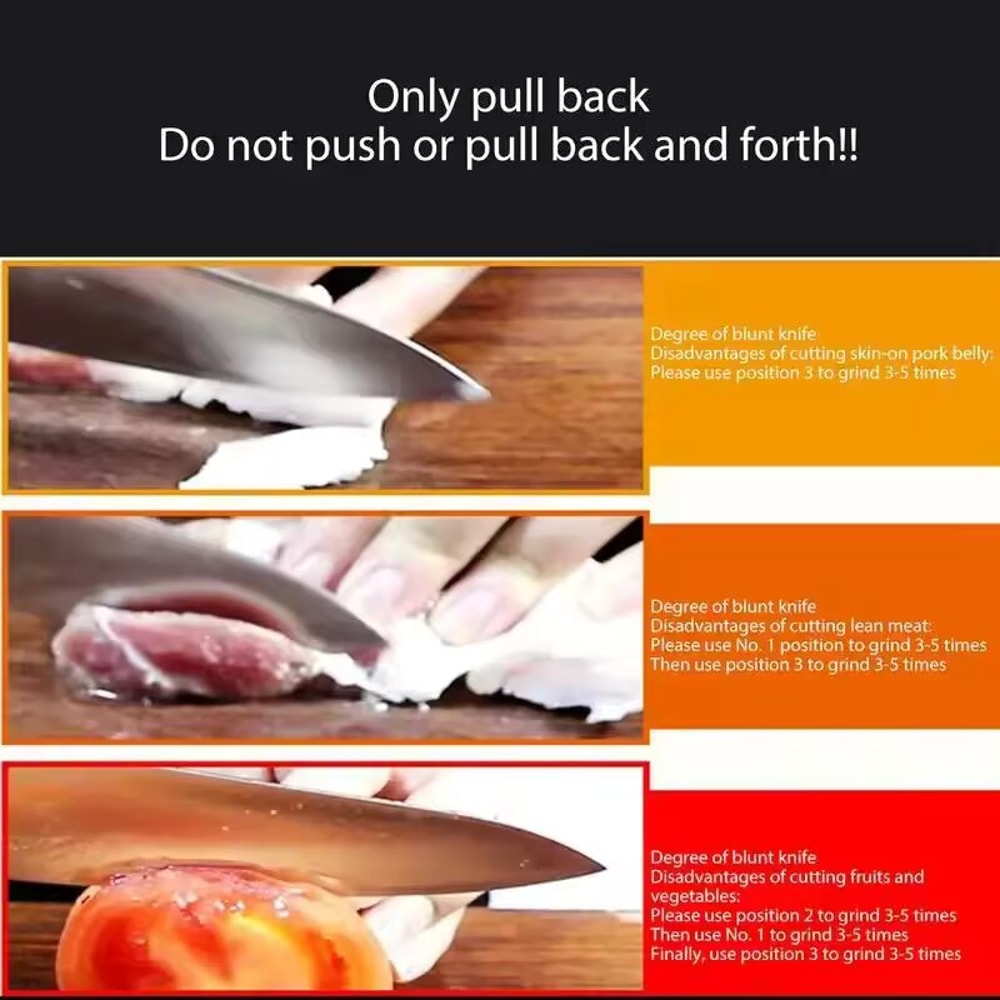 Only pull back
Do not push or pull back and forth!!

Degree of blunt knife
Disadvantages of cutting skin-on pork belly:
Please use position 3 to grind 3-5 times

Degree of blunt knife
Disadvantages of cutting lean meat:
Please use No. 1 position to grind 3-5 times
Then use position 3 to grind 3-5 times

Degree of blunt knife
Disadvantages of cutting fruits and vegetables:
Please use position 2 to grind 3-5 times
Then use No. 1 to grind 3-5 times
Finally, use position 3 to grind 3-5 times