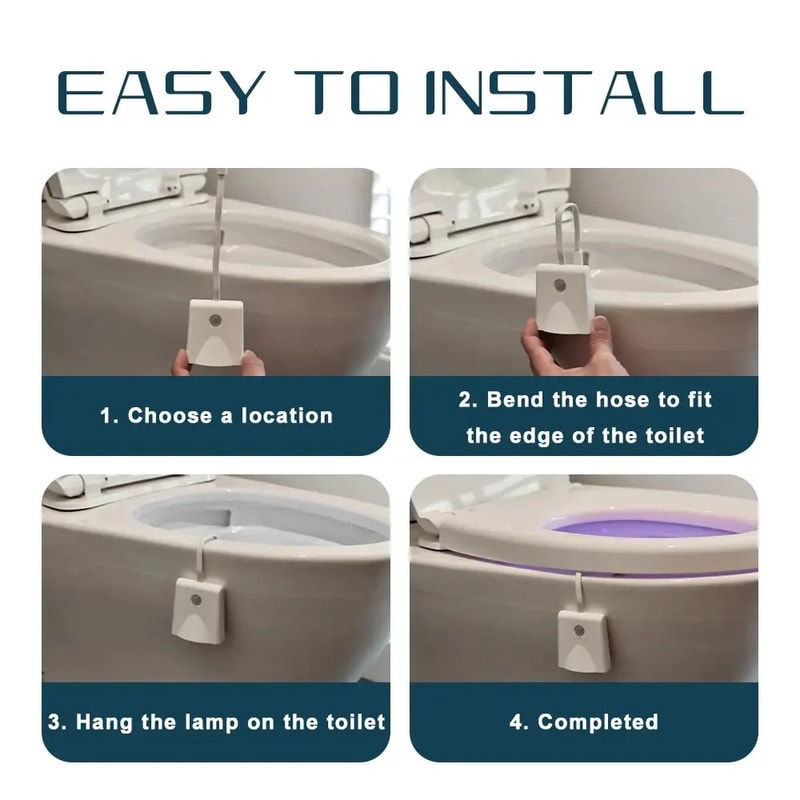 EASY TO INSTALL

1. Choose a location

2. Bend the hose to fit the edge of the toilet

3. Hang the lamp on the toilet

4. Completed