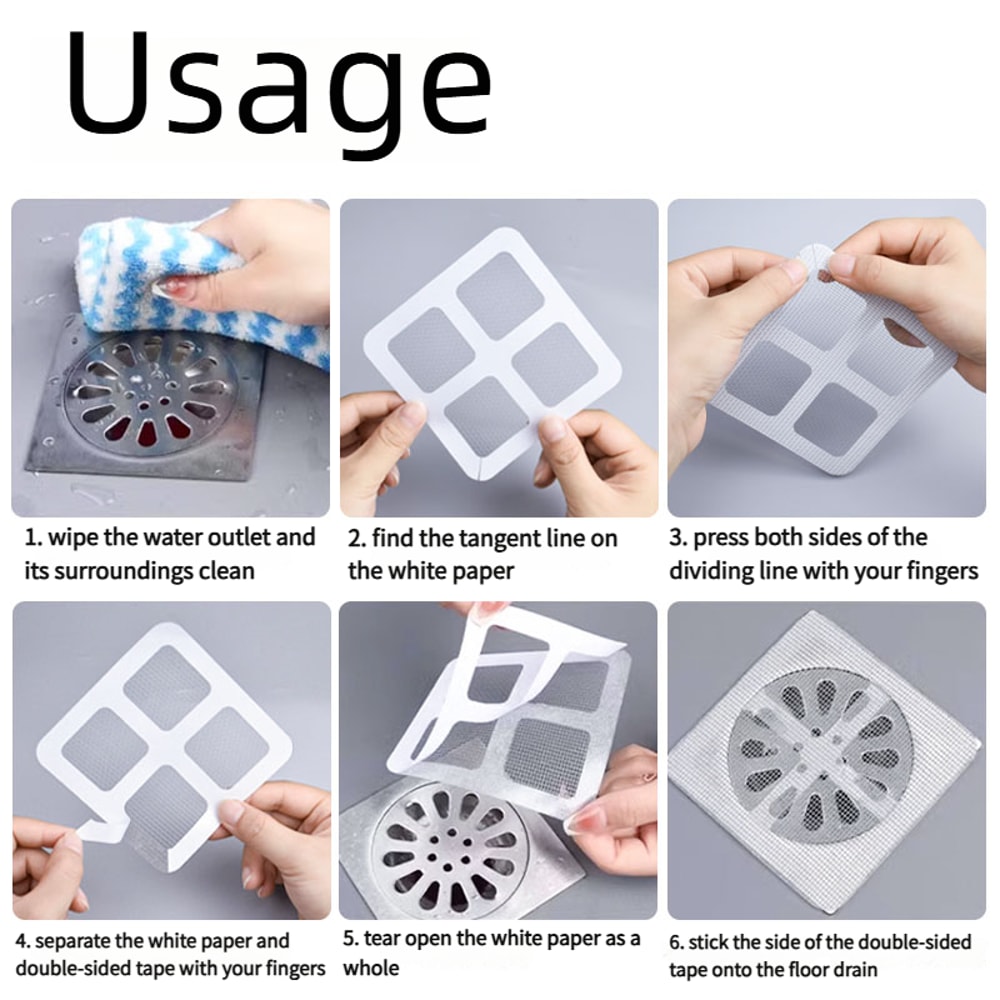 Usage

1. wipe the water outlet and its surroundings clean

2. find the tangent line on the white paper

3. press both sides of the dividing line with your fingers

4. separate the white paper and double-sided tape with your fingers

5. tear open the white paper as a whole

6. stick the side of the double-sided tape onto the floor drain