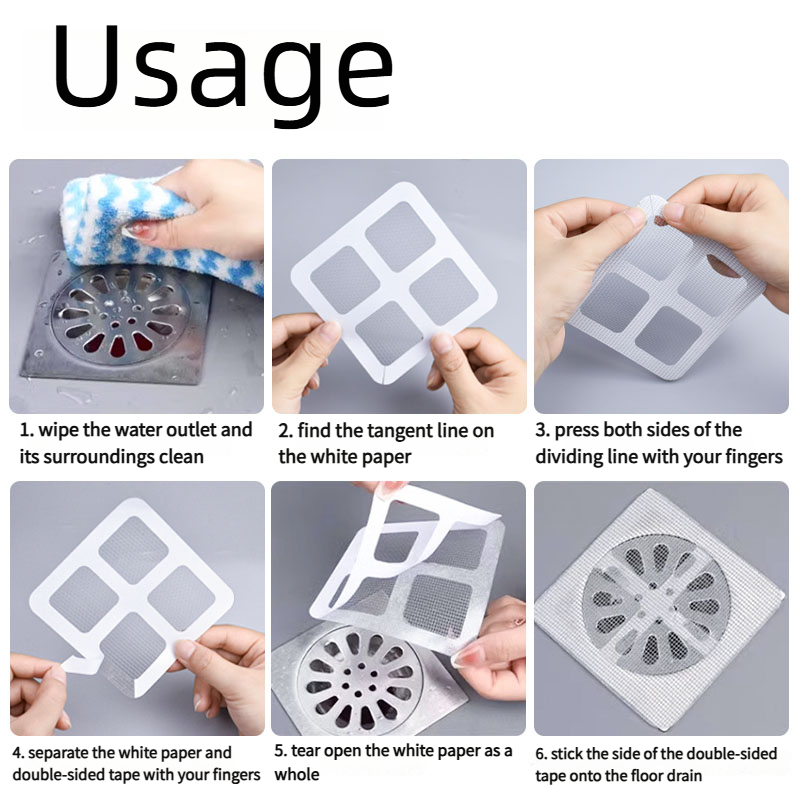 Usage

1. wipe the water outlet and its surroundings clean

2. find the tangent line on the white paper

3. press both sides of the dividing line with your fingers

4. separate the white paper and double-sided tape with your fingers

5. tear open the white paper as a whole

6. stick the side of the double-sided tape onto the floor drain