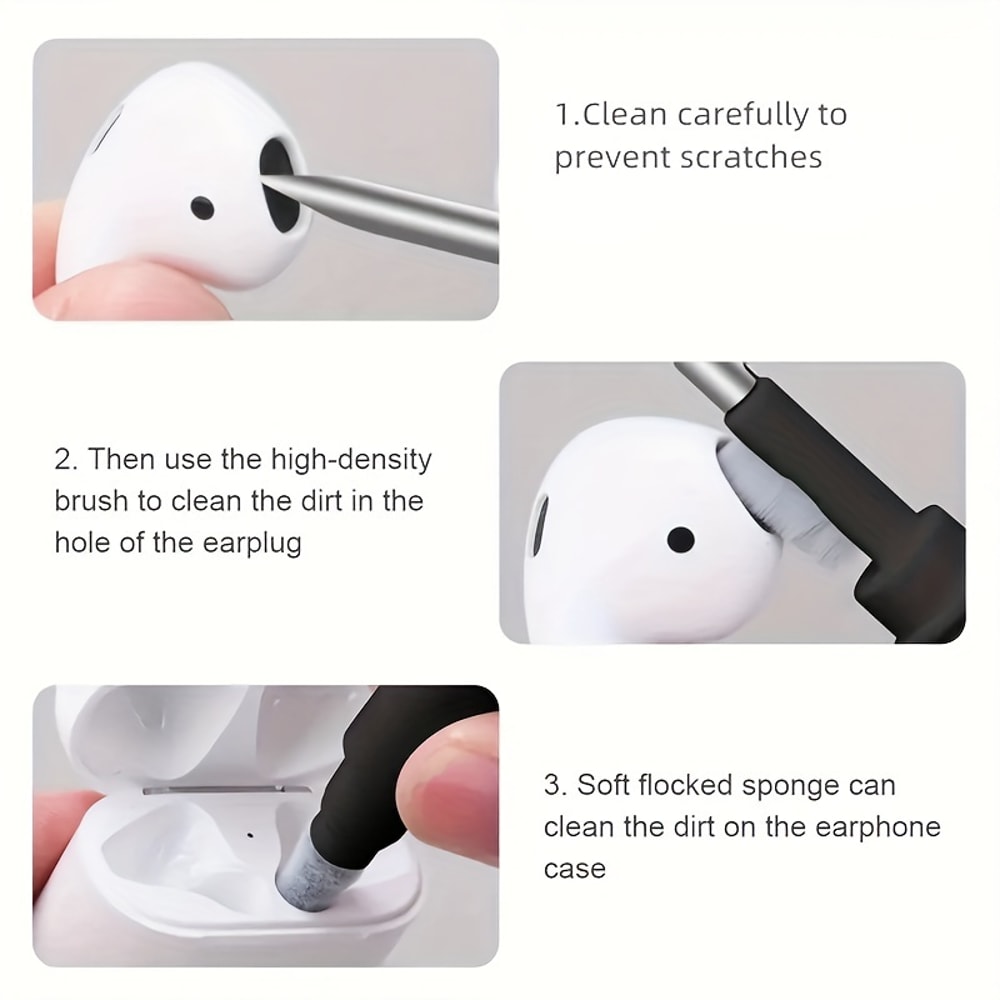 1.Clean carefully to prevent scratches

2. Then use the high-density brush to clean the dirt in the hole of the earplug

3. Soft flocked sponge can clean the dirt on the earphone case