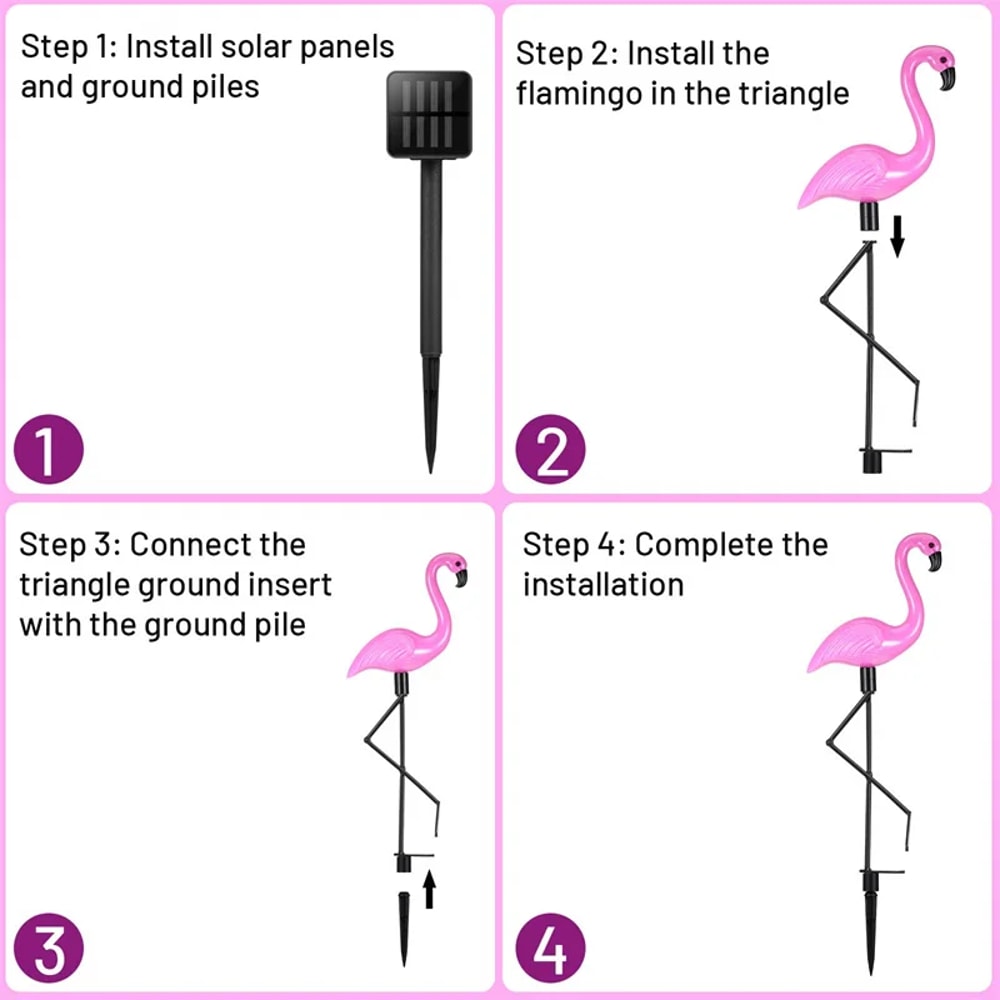 Step 1: Install solar panels and ground piles

1

Step 2: Install the flamingo in the triangle

2

Step 3: Connect the triangle ground insert with the ground pile

3

Step 4: Complete the installation

4