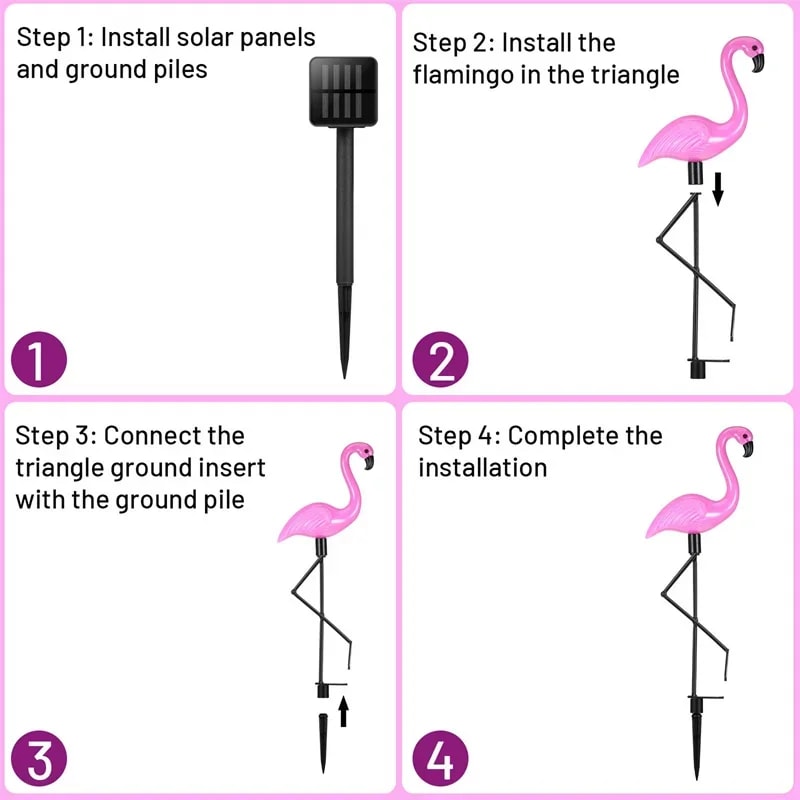 Step 1: Install solar panels and ground piles

1

Step 2: Install the flamingo in the triangle

2

Step 3: Connect the triangle ground insert with the ground pile

3

Step 4: Complete the installation

4