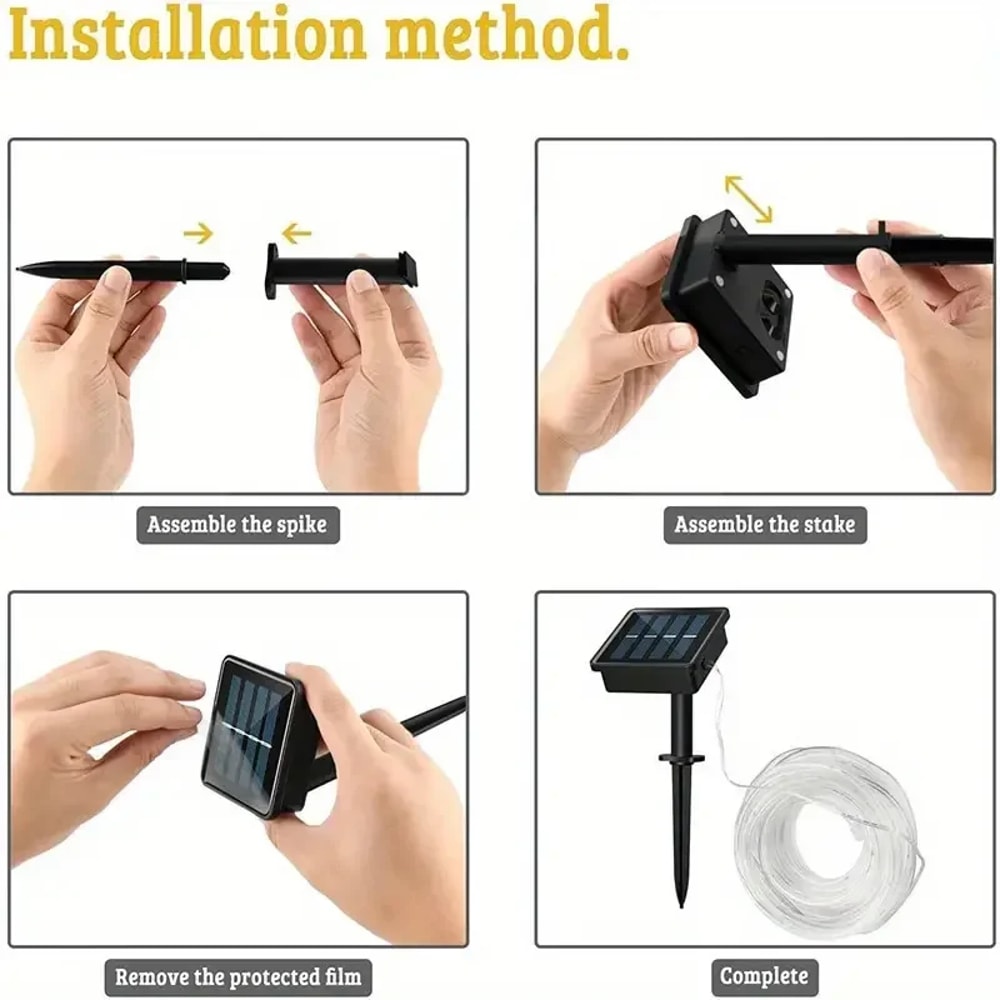 Installation method.

Assemble the spike

Assemble the stake

Remove the protected film

Complete