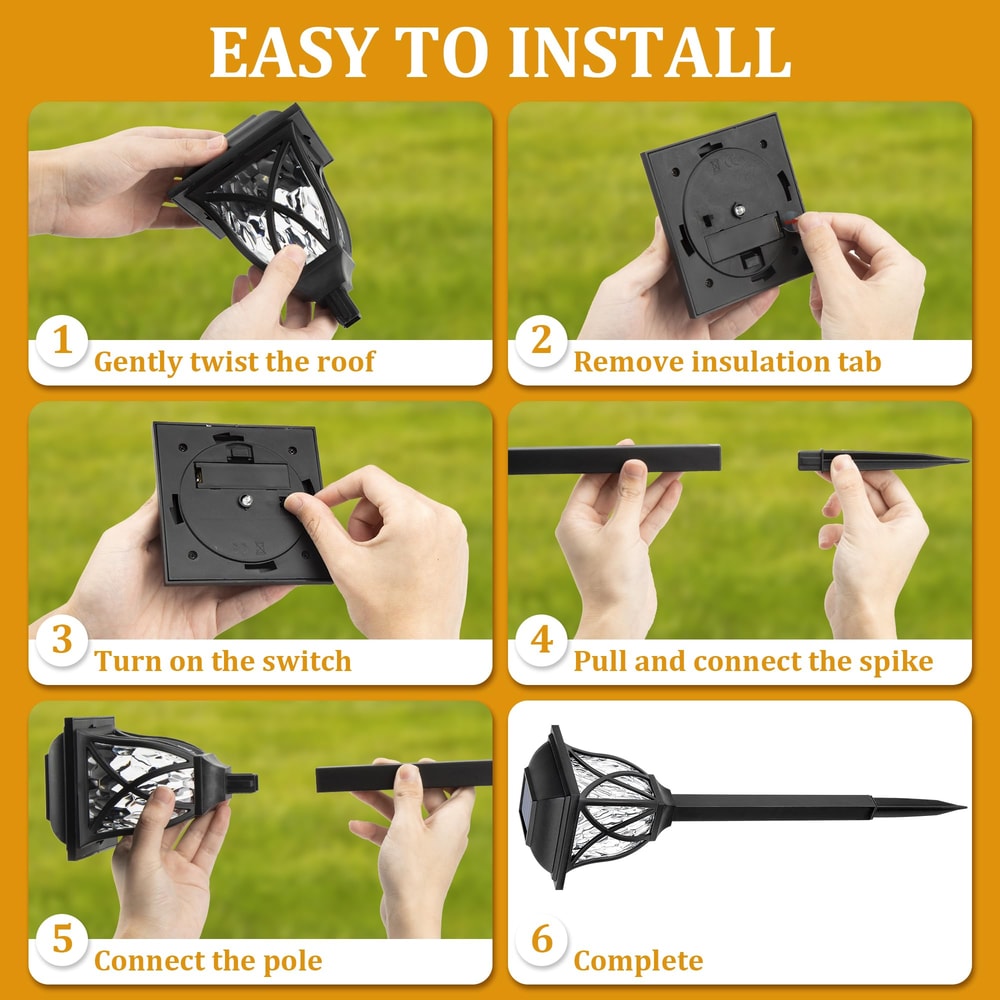 EASY TO INSTALL

1 Gently twist the roof

2 Remove insulation tab

3 Turn on the switch

4 Pull and connect the spike

5 Connect the pole

6 Complete