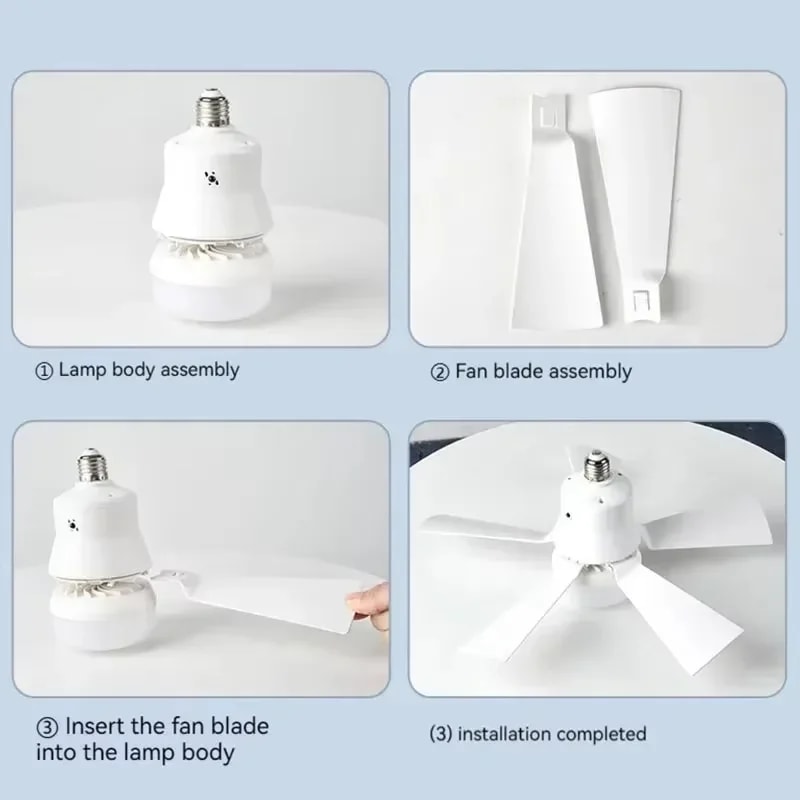 ① Lamp body assembly

② Fan blade assembly

③ Insert the fan blade into the lamp body

(3) installation completed