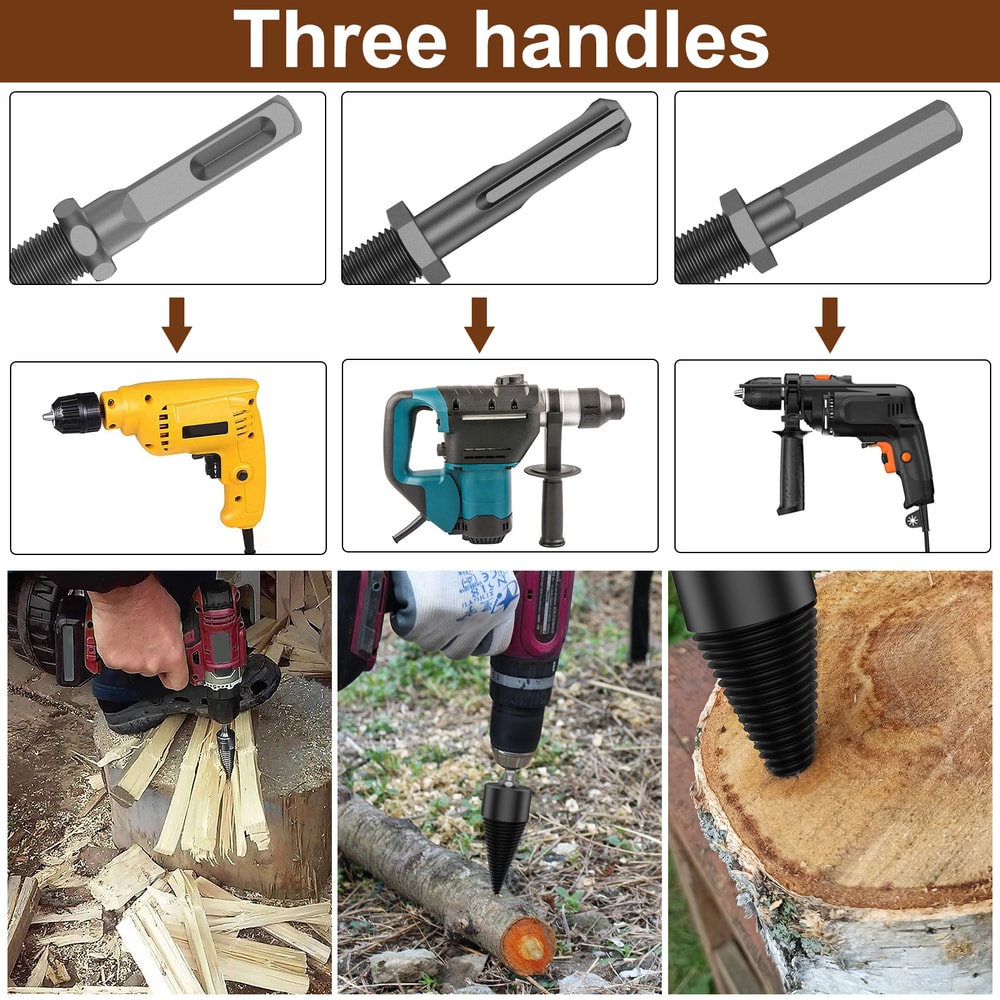 Three handles