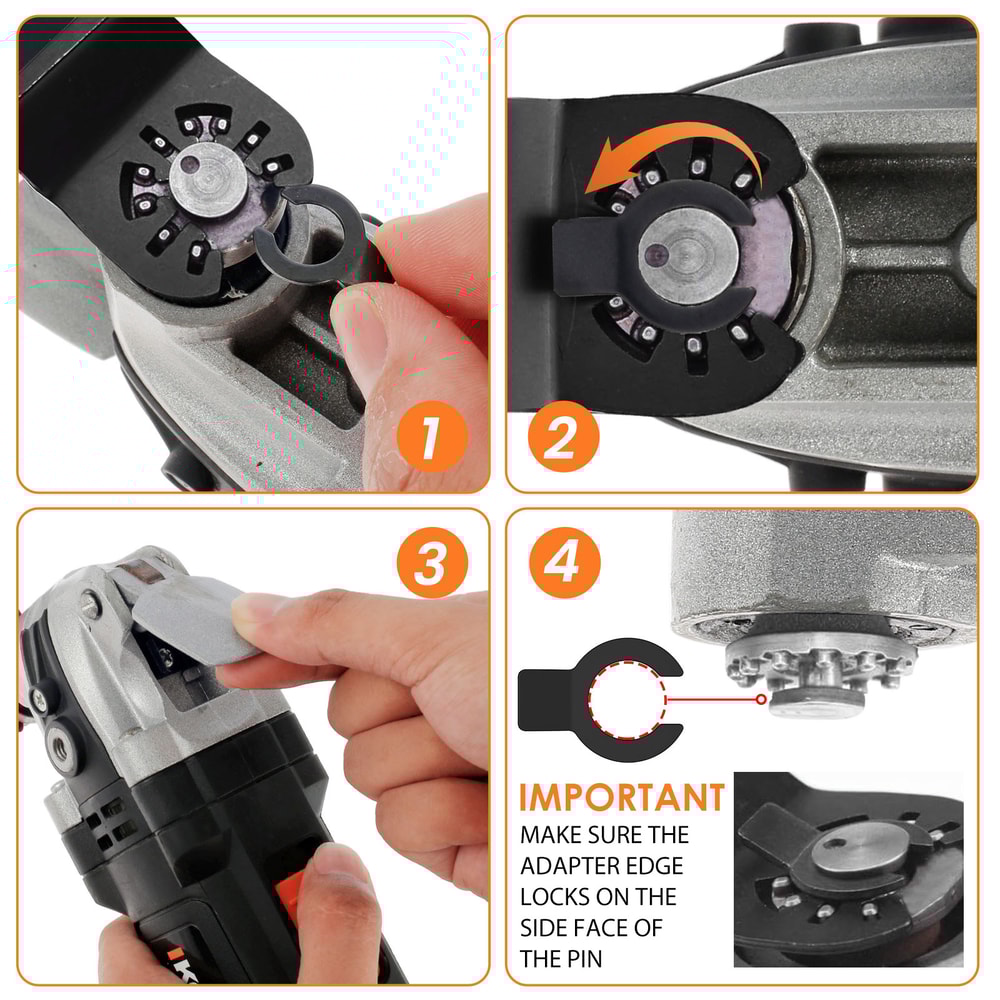 1

2

3

4

IMPORTANT
MAKE SURE THE ADAPTER EDGE LOCKS ON THE SIDE FACE OF THE PIN