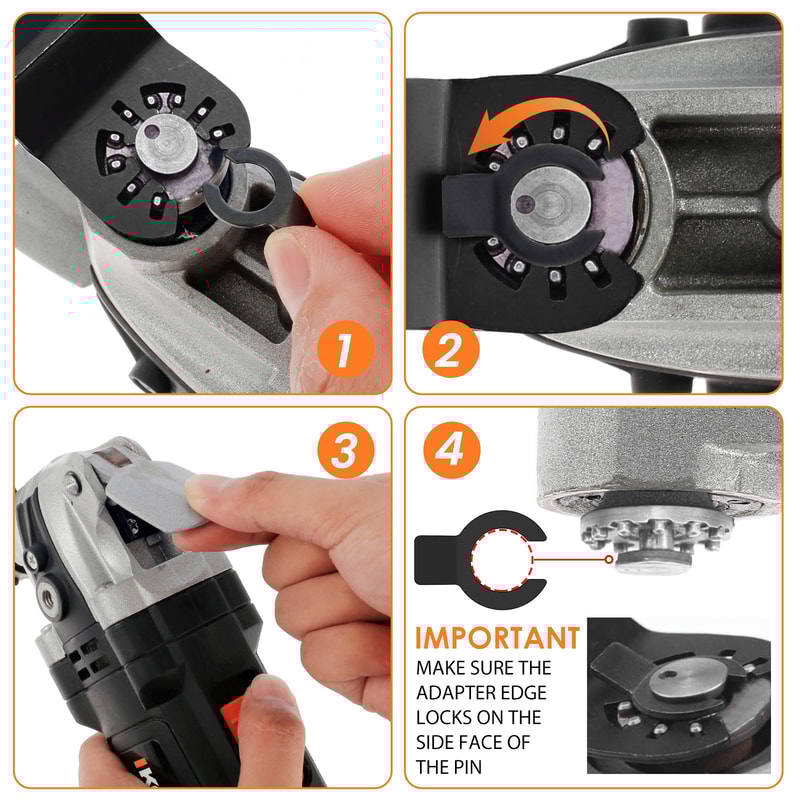 1

2

3

4

IMPORTANT

MAKE SURE THE ADAPTER EDGE LOCKS ON THE SIDE FACE OF THE PIN