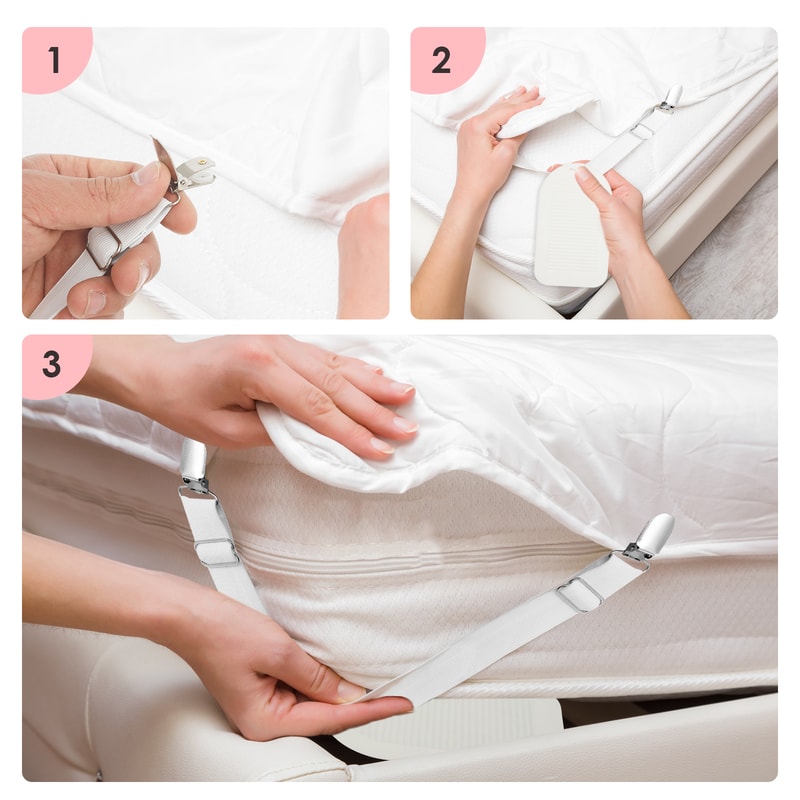 1

2

3