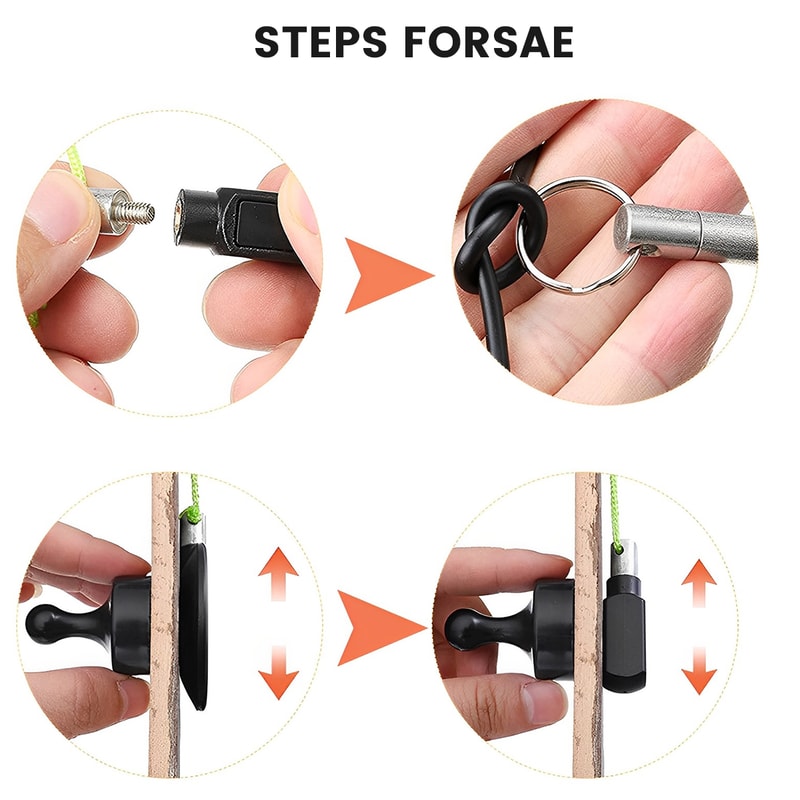 STEPS FORSAE