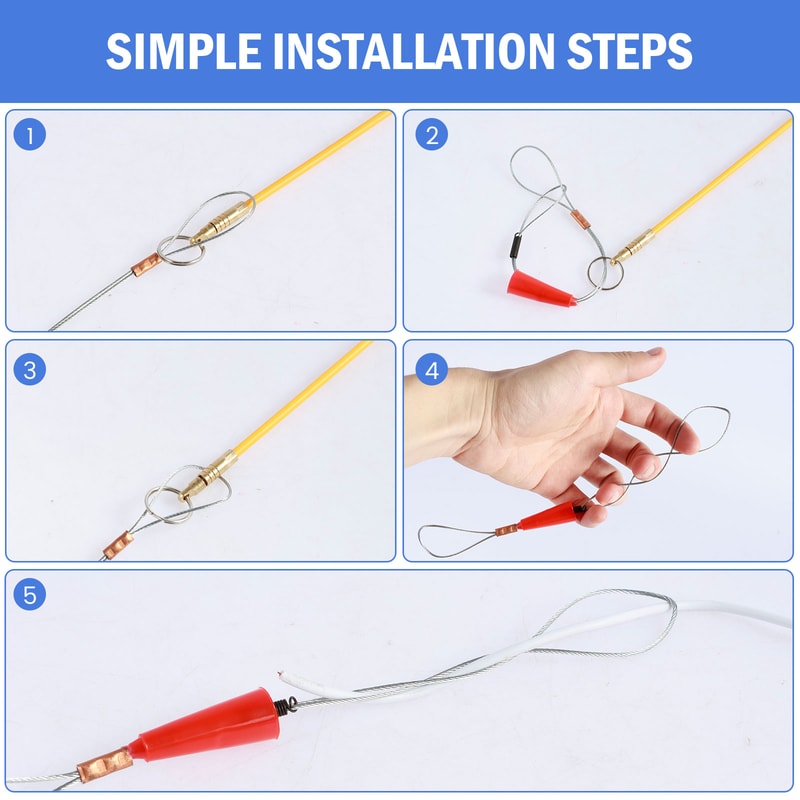 SIMPLE INSTALLATION STEPS

1

2

3

4

5