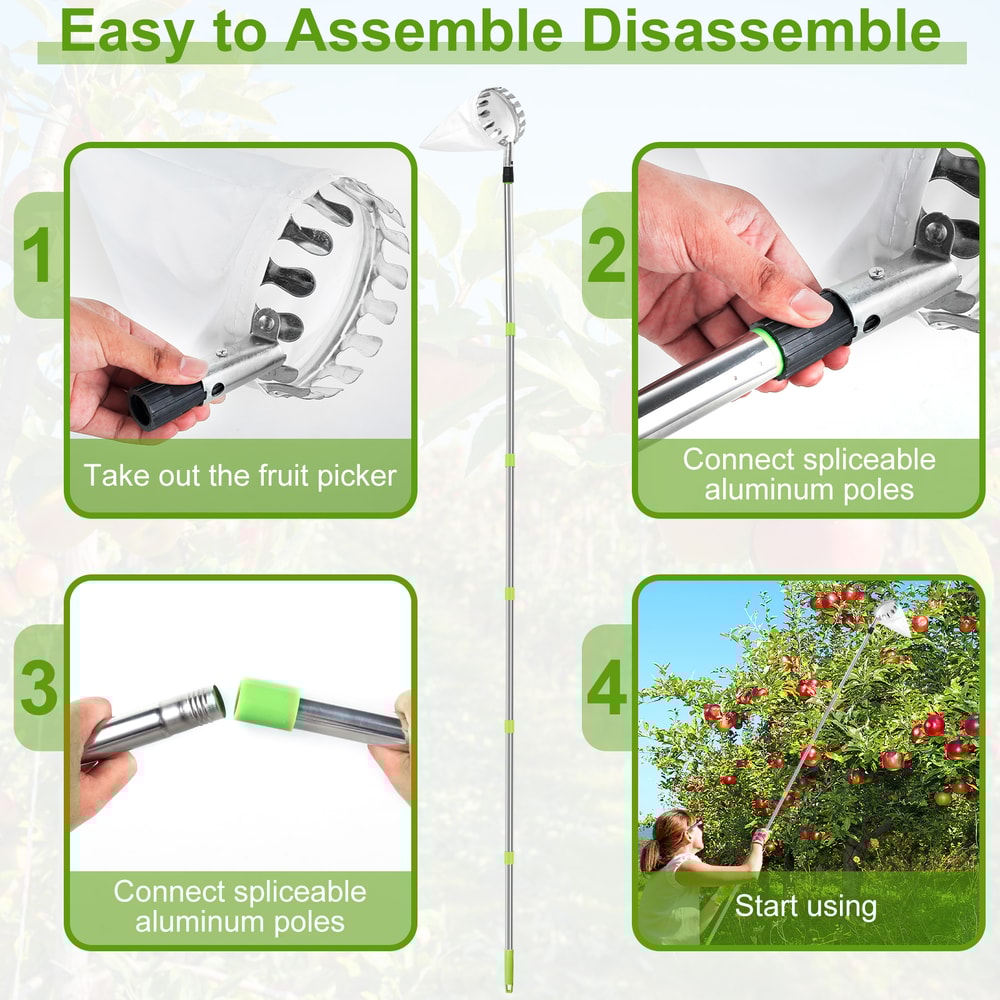 Easy to Assemble Disassemble

1

Take out the fruit picker

2

Connect spliceable aluminum poles

3

Connect spliceable aluminum poles

4

Start using