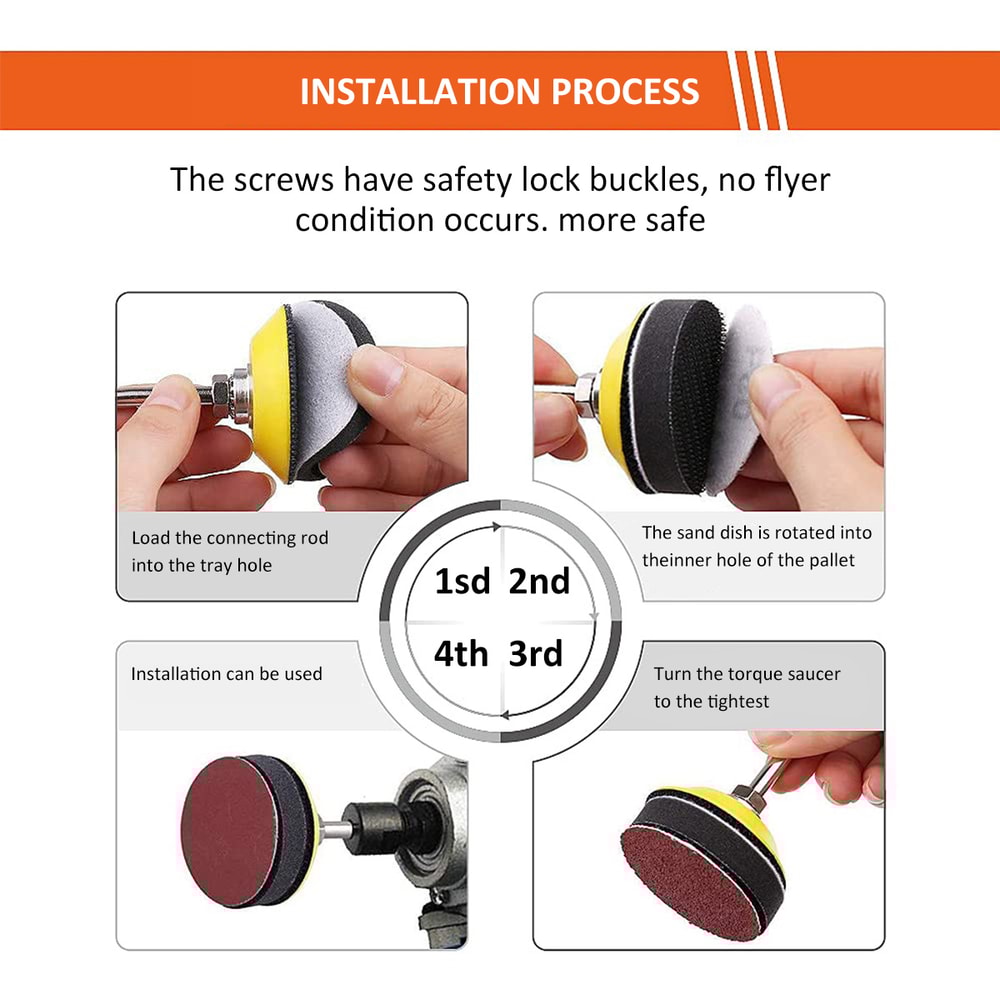 INSTALLATION PROCESS

The screws have safety lock buckles, no flyer condition occurs. more safe

Load the connecting rod into the tray hole

The sand dish is rotated into theinner hole of the pallet

1sd 2nd

4th 3rd

Installation can be used

Turn the torque saucer to the tightest