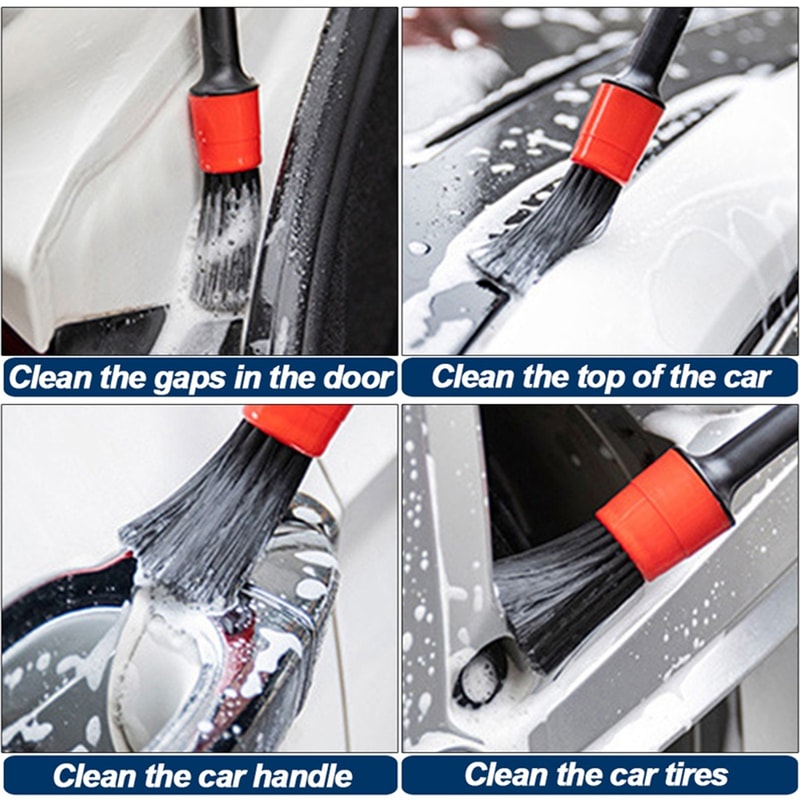 Clean the gaps in the door

Clean the top of the car

Clean the car handle

Clean the car tires