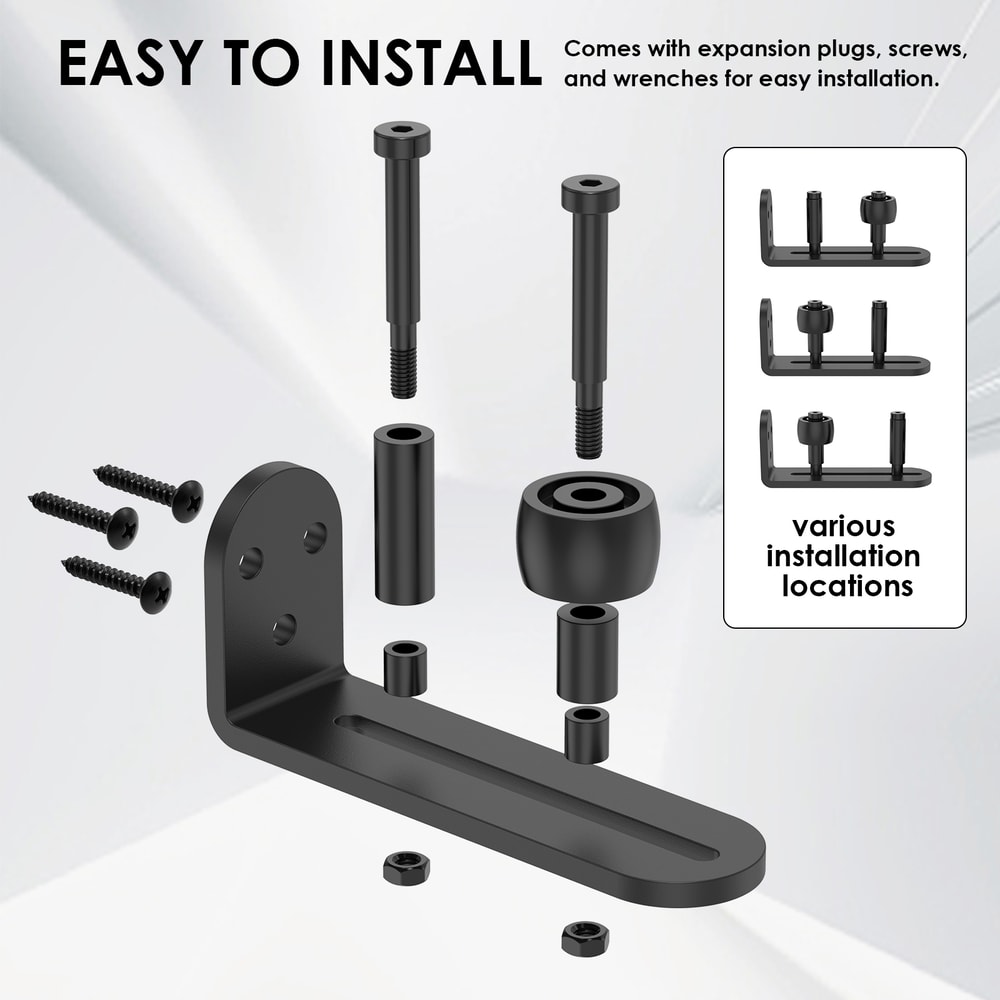 EASY TO INSTALL

Comes with expansion plugs, screws, and wrenches for easy installation.

various installation locations